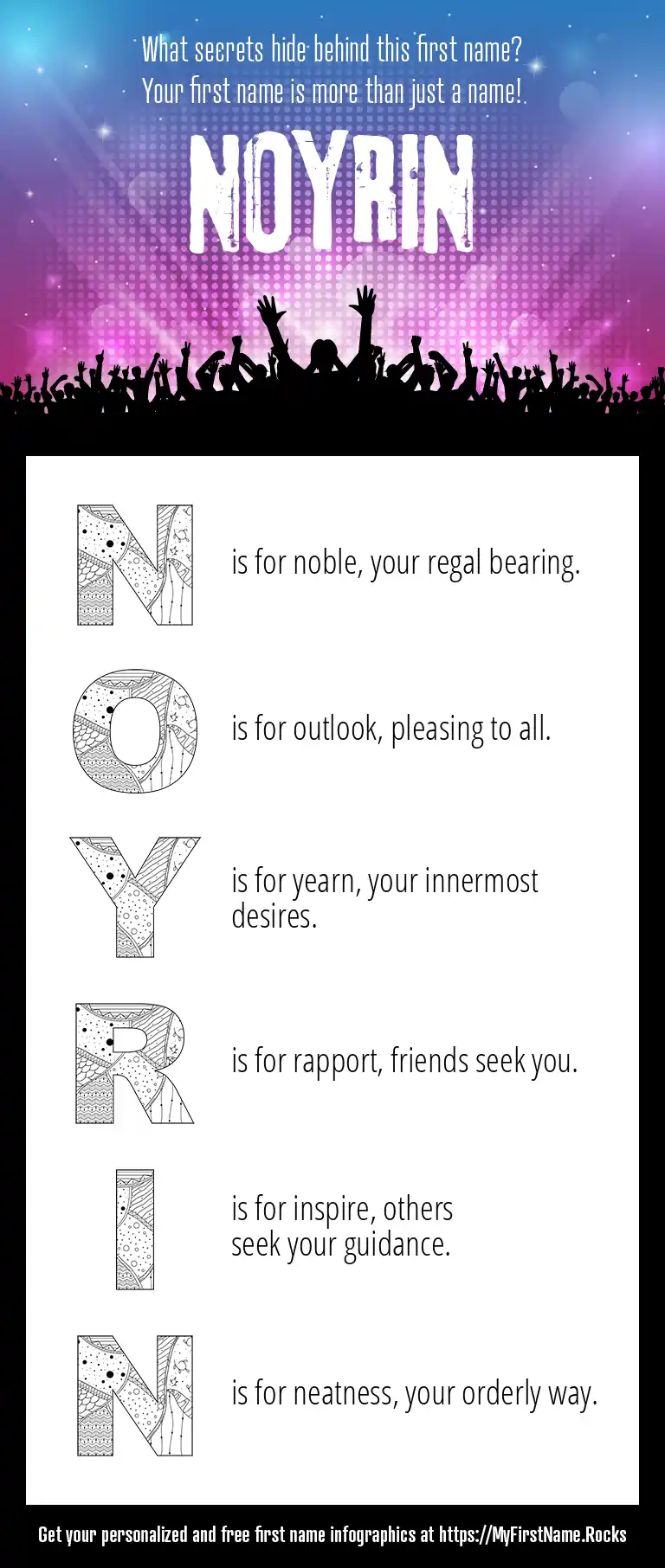 What secrets hide behind this first name?
Your first name is more than just a name!

NOYRIN

N is for noble, your regal bearing.

O is for outlook, pleasing to all.

Y is for yearn, your innermost desires.

R is for rapport, friends seek you.

I is for inspire, others seek your guidance.

N is for neatness, your orderly way.

Get your personalized and free first name infographics at https://MyFirstName.Rocks