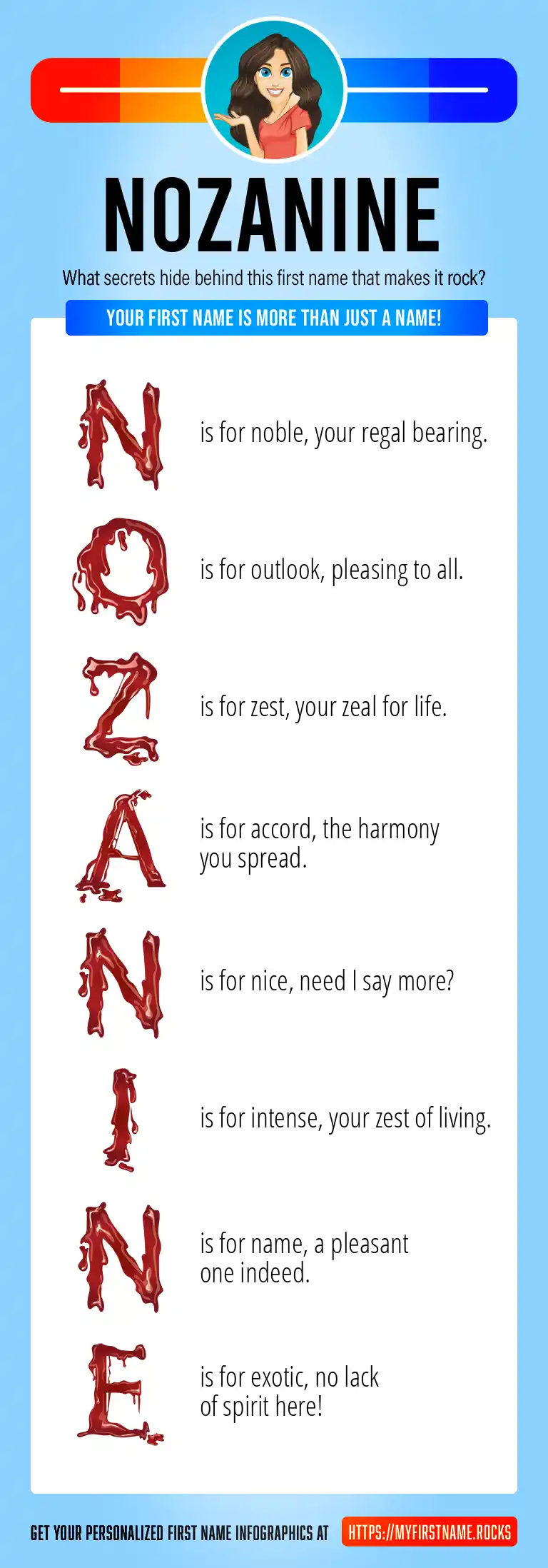 NOZANINE

What secrets hide behind this first name that makes it rock?

YOUR FIRST NAME IS MORE THAN JUST A NAME!

N is for noble, your regal bearing.

O is for outlook, pleasing to all.

Z is for zest, your zeal for life.

A is for accord, the harmony you spread.

N is for nice, need I say more?

I is for intense, your zest of living.

N is for name, a pleasant one indeed.

E is for exotic, no lack of spirit here!

GET YOUR PERSONALIZED FIRST NAME INFOGRAPHICS AT HTTPS://MYFIRSTNAME.ROCKS