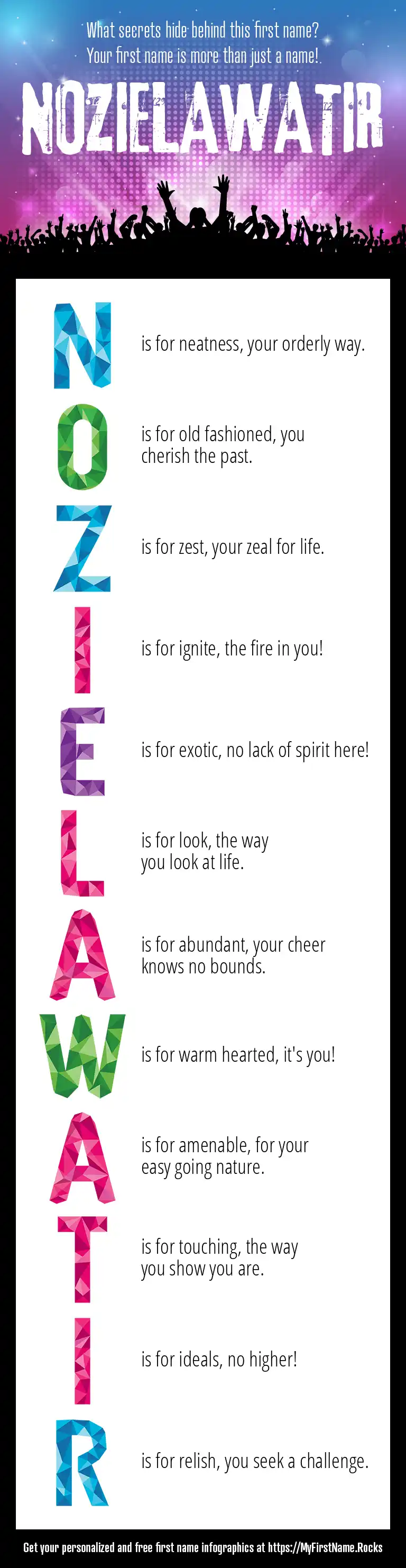 What secrets hide behind this first name?
Your first name is more than just a name!

NOZIELAWATIR

N is for neatness, your orderly way.

O is for old fashioned, you cherish the past.

Z is for zest, your zeal for life.

I is for ignite, the fire in you!

E is for exotic, no lack of spirit here!

L is for look, the way you look at life.

A is for abundant, your cheer knows no bounds.

W is for warm hearted, it's you!

A is for amenable, for your easy going nature.

T is for touching, the way you show you are.

I is for ideals, no higher!

R is for relish, you seek a challenge.

Get your personalized and free first name infographics at https://MyFirstName.Rocks