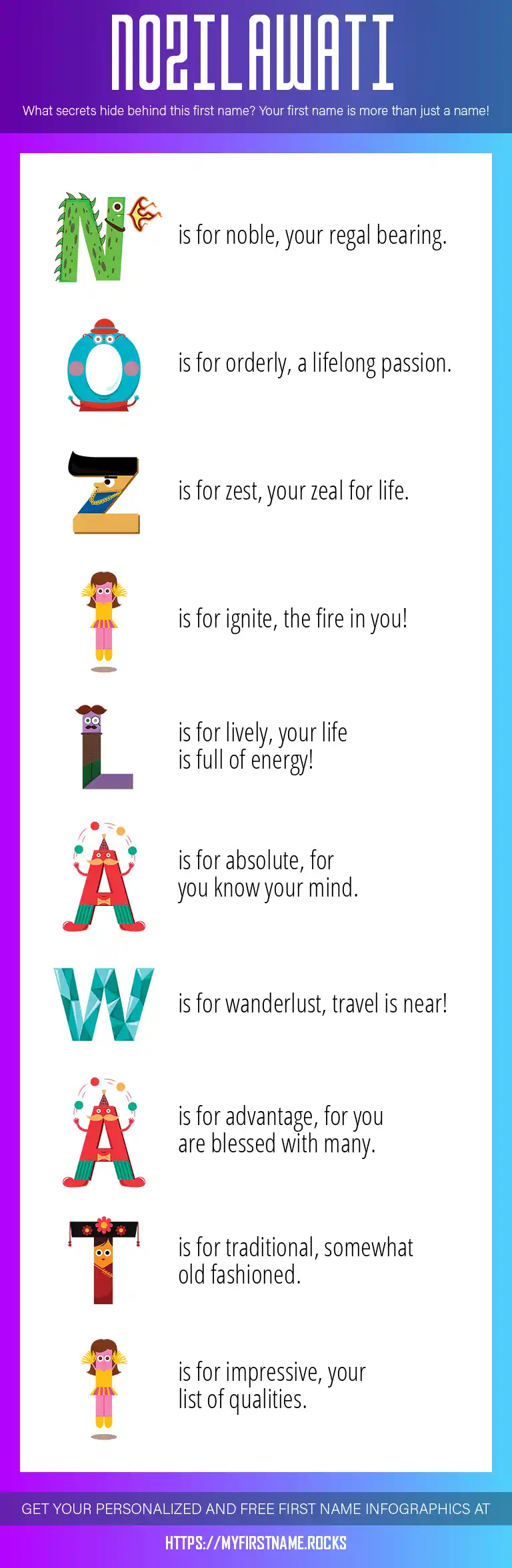 NOZILAWATI

What secrets hide behind this first name? Your first name is more than just a name!

N is for noble, your regal bearing.

O is for orderly, a lifelong passion.

Z is for zest, your zeal for life.

I is for ignite, the fire in you!

L is for lively, your life is full of energy!

A is for absolute, for you know your mind.

W is for wanderlust, travel is near!

A is for advantage, for you are blessed with many.

T is for traditional, somewhat old fashioned.

I is for impressive, your list of qualities.

GET YOUR PERSONALIZED AND FREE FIRST NAME INFOGRAPHICS AT

HTTPS://MYFIRSTNAME.ROCKS