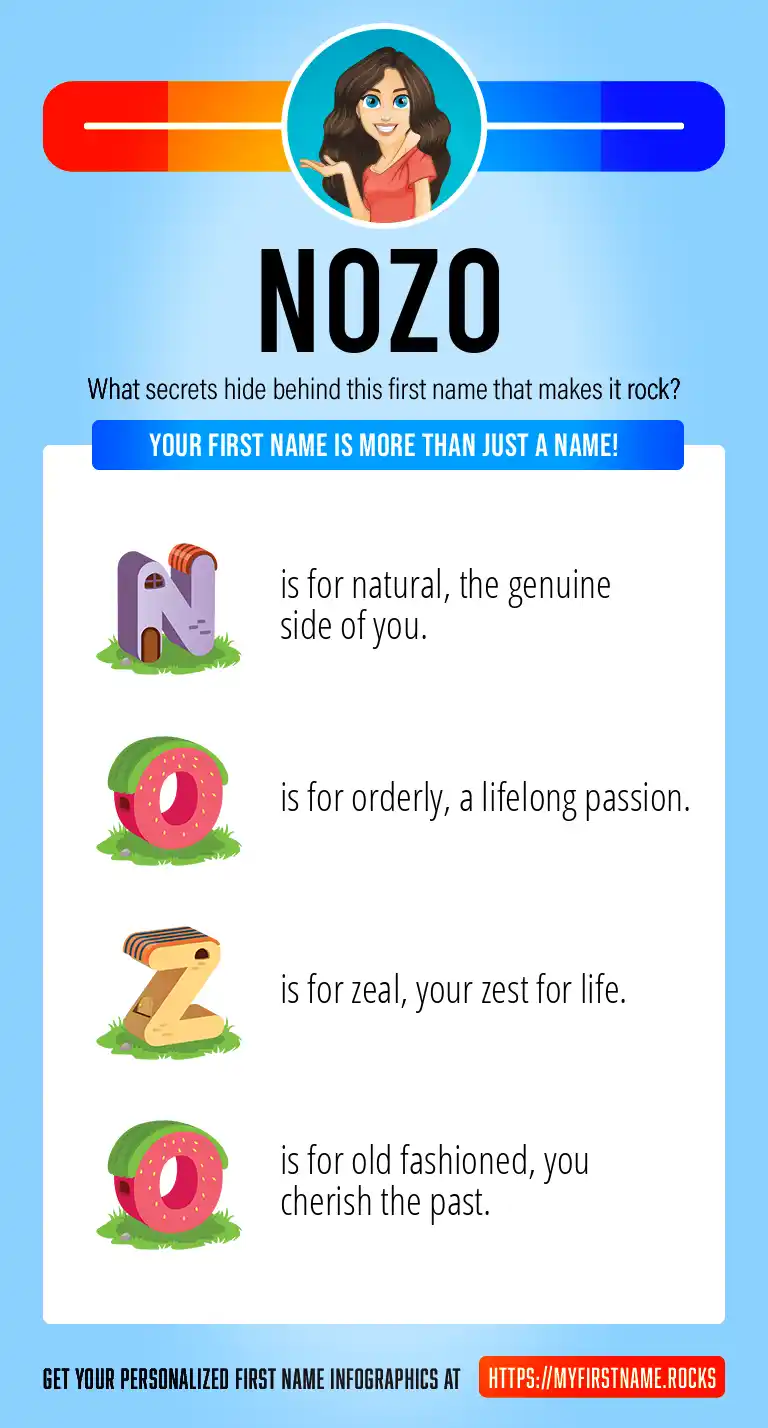 NOZO

What secrets hide behind this first name that makes it rock?

YOUR FIRST NAME IS MORE THAN JUST A NAME!

N is for natural, the genuine side of you.

O is for orderly, a lifelong passion.

Z is for zeal, your zest for life.

O is for old fashioned, you cherish the past.

GET YOUR PERSONALIZED FIRST NAME INFOGRAPHICS AT HTTPS://MYFIRSTNAME.ROCKS