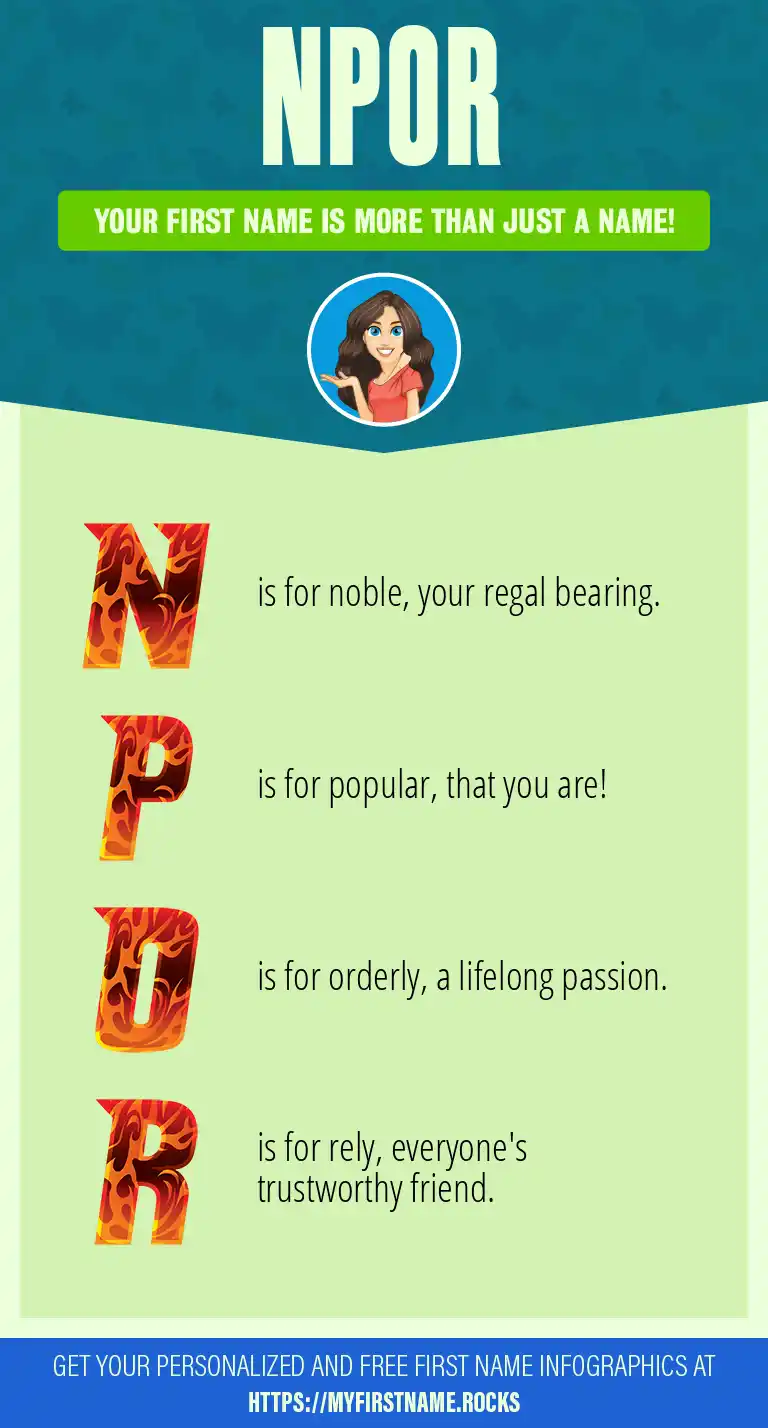 NPOR

YOUR FIRST NAME IS MORE THAN JUST A NAME!

N is for noble, your regal bearing.

P is for popular, that you are!

O is for orderly, a lifelong passion.

R is for rely, everyone's trustworthy friend.

GET YOUR PERSONALIZED AND FREE FIRST NAME INFOGRAPHICS AT
HTTPS://MYFIRSTNAME.ROCKS