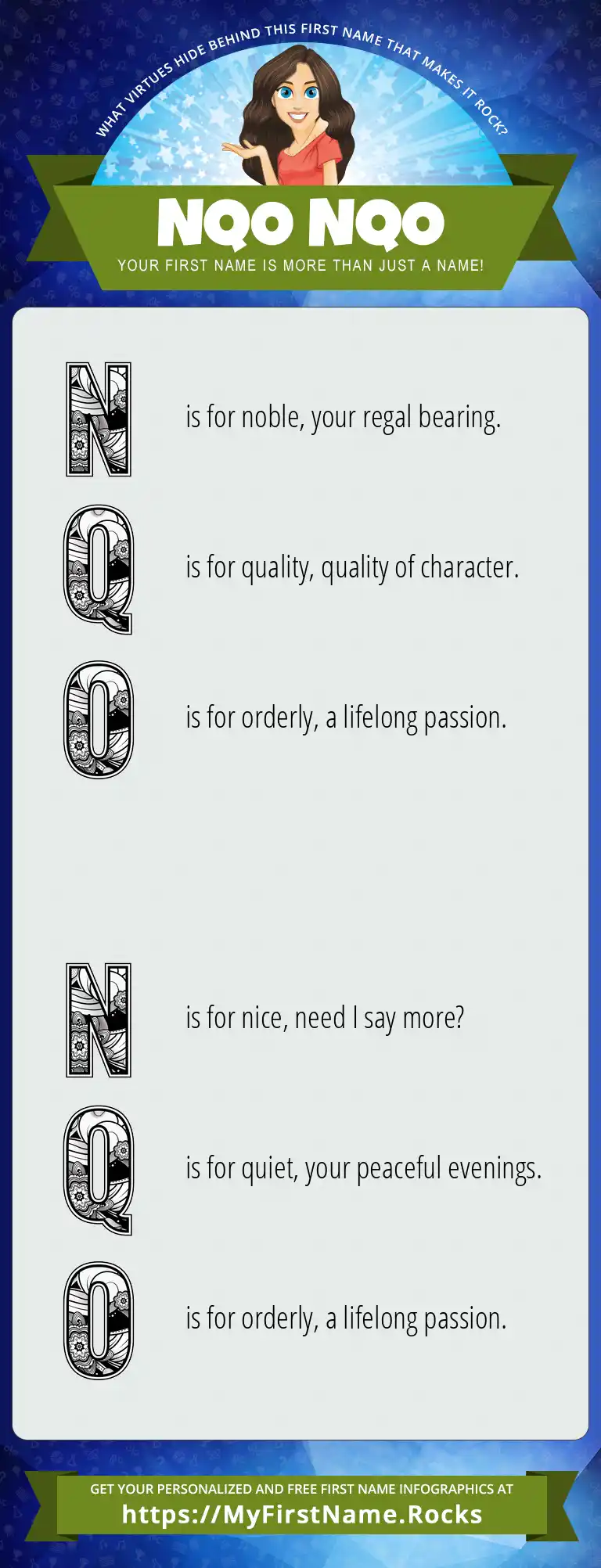 WHAT VIRTUES HIDE BEHIND THIS FIRST NAME THAT MAKES IT ROCK?

NQO NQO

YOUR FIRST NAME IS MORE THAN JUST A NAME!

N is for noble, your regal bearing.

Q is for quality, quality of character.

O is for orderly, a lifelong passion.

N is for nice, need I say more?

Q is for quiet, your peaceful evenings.

O is for orderly, a lifelong passion.

GET YOUR PERSONALIZED AND FREE FIRST NAME INFOGRAPHICS AT
https://MyFirstName.Rocks