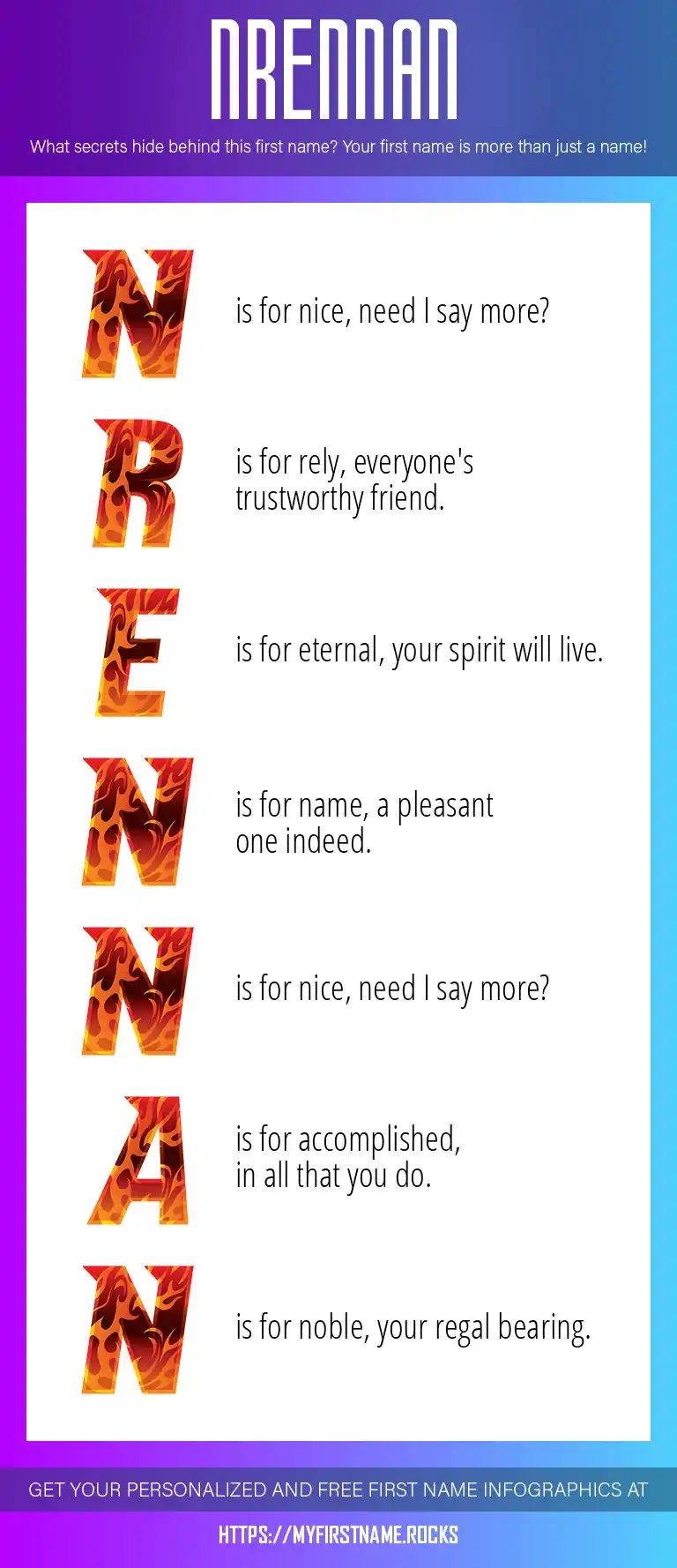 NRENNAN

What secrets hide behind this first name? Your first name is more than just a name!

N is for nice, need I say more?

R is for rely, everyone's trustworthy friend.

E is for eternal, your spirit will live.

N is for name, a pleasant one indeed.

N is for nice, need I say more?

A is for accomplished, in all that you do.

N is for noble, your regal bearing.

GET YOUR PERSONALIZED AND FREE FIRST NAME INFOGRAPHICS AT

HTTPS://MYFIRSTNAME.ROCKS