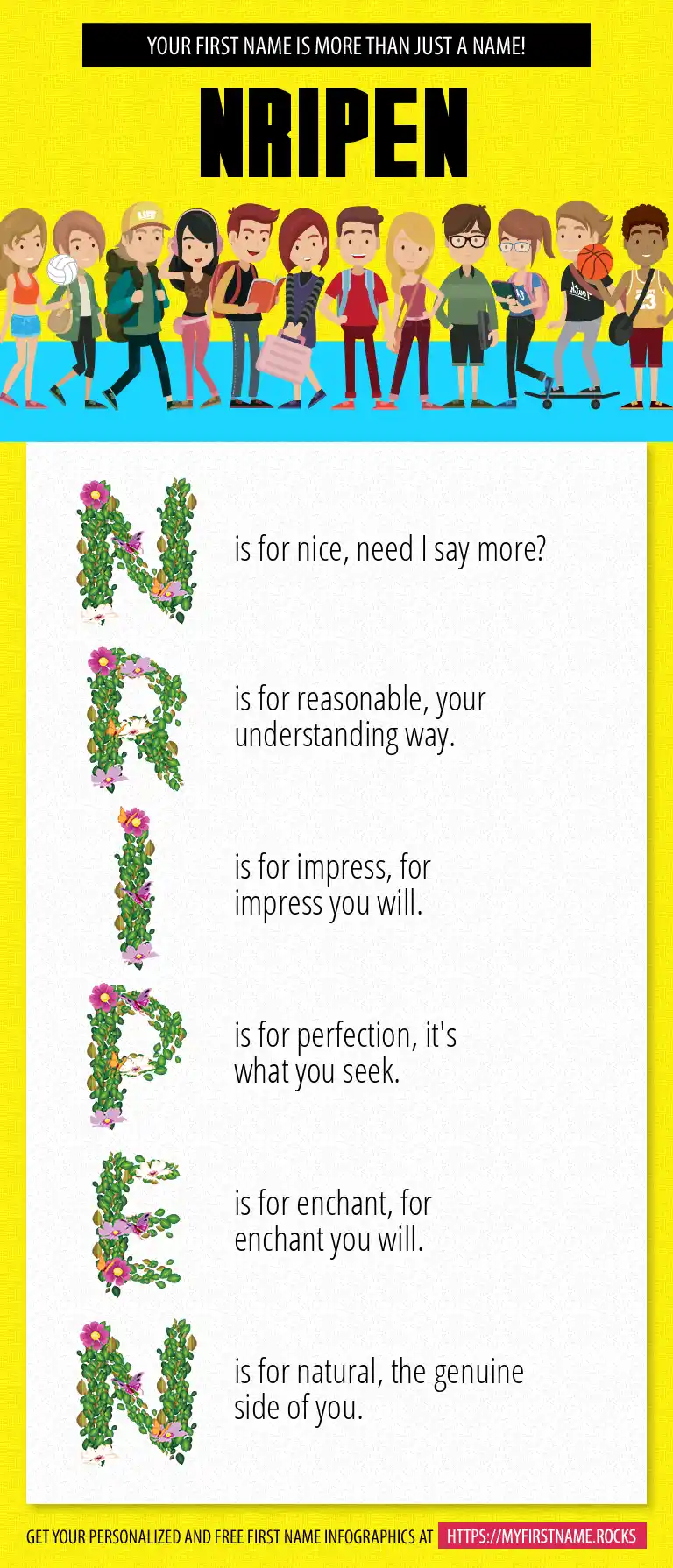 YOUR FIRST NAME IS MORE THAN JUST A NAME!

NRIPEN

N is for nice, need I say more?

R is for reasonable, your understanding way.

I is for impress, for impress you will.

P is for perfection, it's what you seek.

E is for enchant, for enchant you will.

N is for natural, the genuine side of you.

GET YOUR PERSONALIZED AND FREE FIRST NAME INFOGRAPHICS AT HTTPS://MYFIRSTNAME.ROCKS