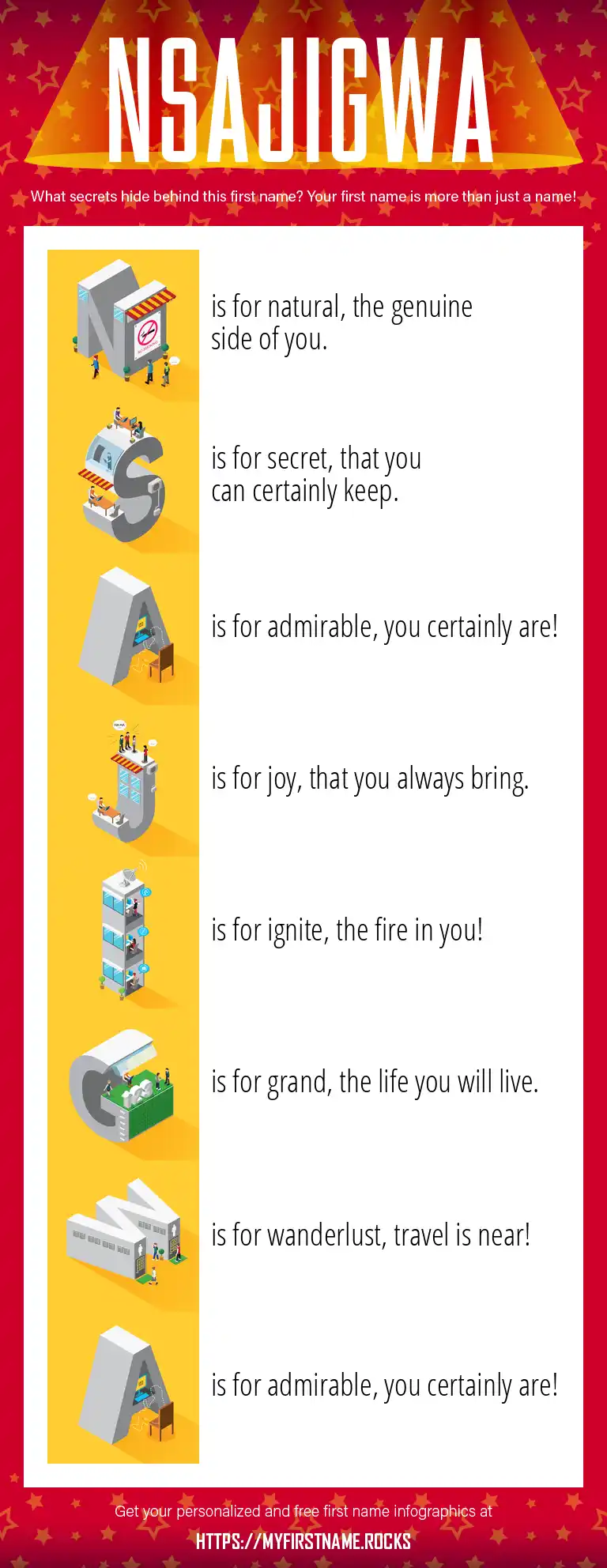 NSAJIGWA

What secrets hide behind this first name? Your first name is more than just a name!

N is for natural, the genuine side of you.

S is for secret, that you can certainly keep.

A is for admirable, you certainly are!

J is for joy, that you always bring.

I is for ignite, the fire in you!

G is for grand, the life you will live.

W is for wanderlust, travel is near!

A is for admirable, you certainly are!

Get your personalized and free first name infographics at

HTTPS://MYFIRSTNAME.ROCKS