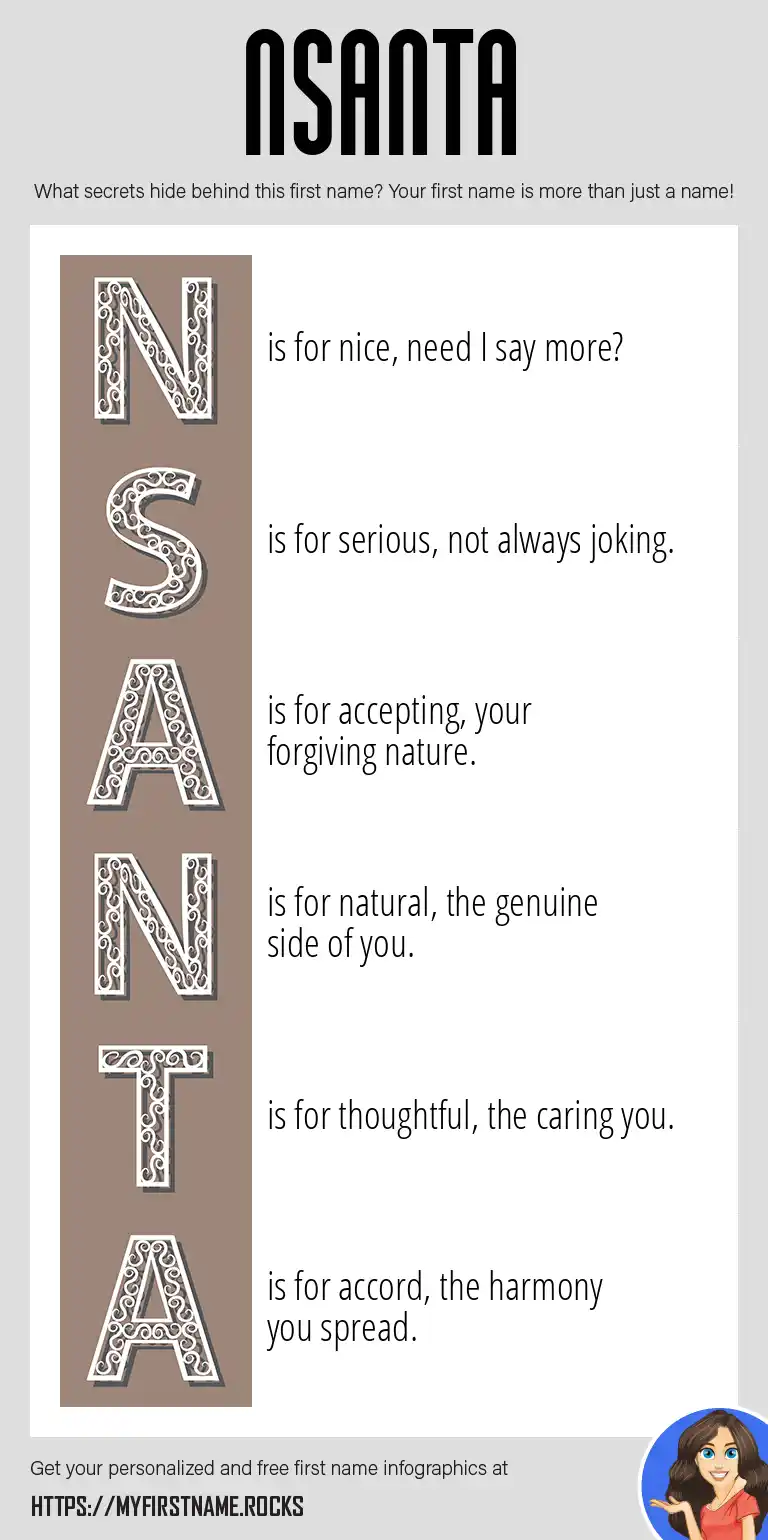 NSANTA

What secrets hide behind this first name? Your first name is more than just a name!

N is for nice, need I say more?

S is for serious, not always joking.

A is for accepting, your forgiving nature.

N is for natural, the genuine side of you.

T is for thoughtful, the caring you.

A is for accord, the harmony you spread.

Get your personalized and free first name infographics at

HTTPS://MYFIRSTNAME.ROCKS