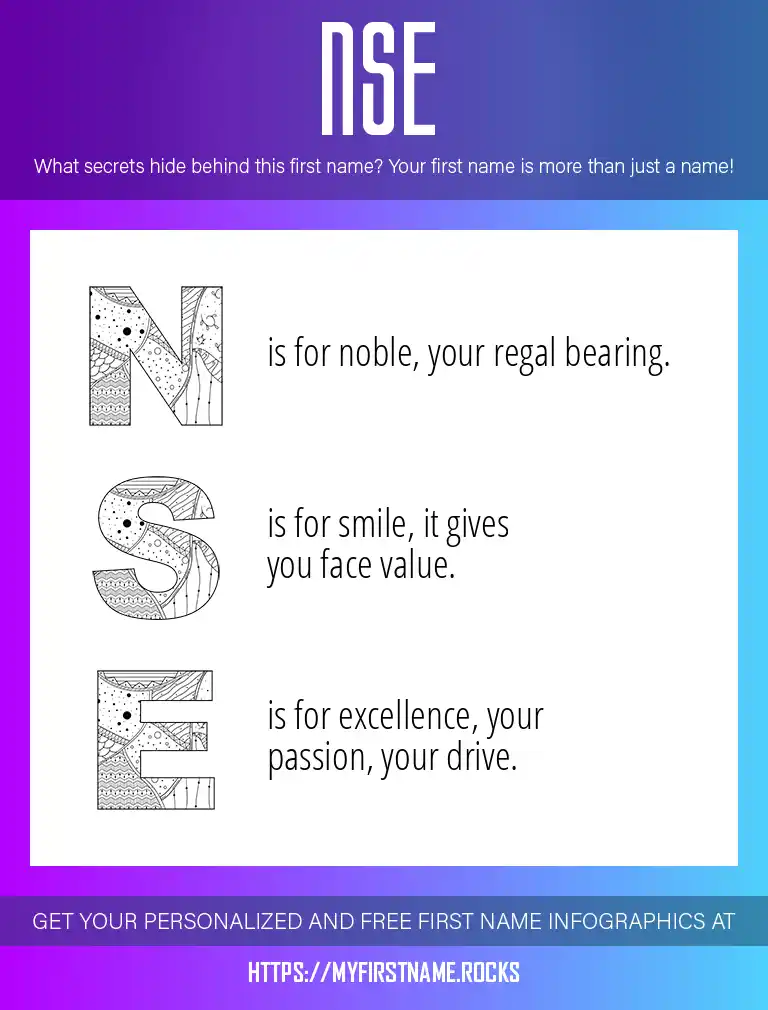 NSE

What secrets hide behind this first name? Your first name is more than just a name!

N is for noble, your regal bearing.

S is for smile, it gives you face value.

E is for excellence, your passion, your drive.

GET YOUR PERSONALIZED AND FREE FIRST NAME INFOGRAPHICS AT

HTTPS://MYFIRSTNAME.ROCKS