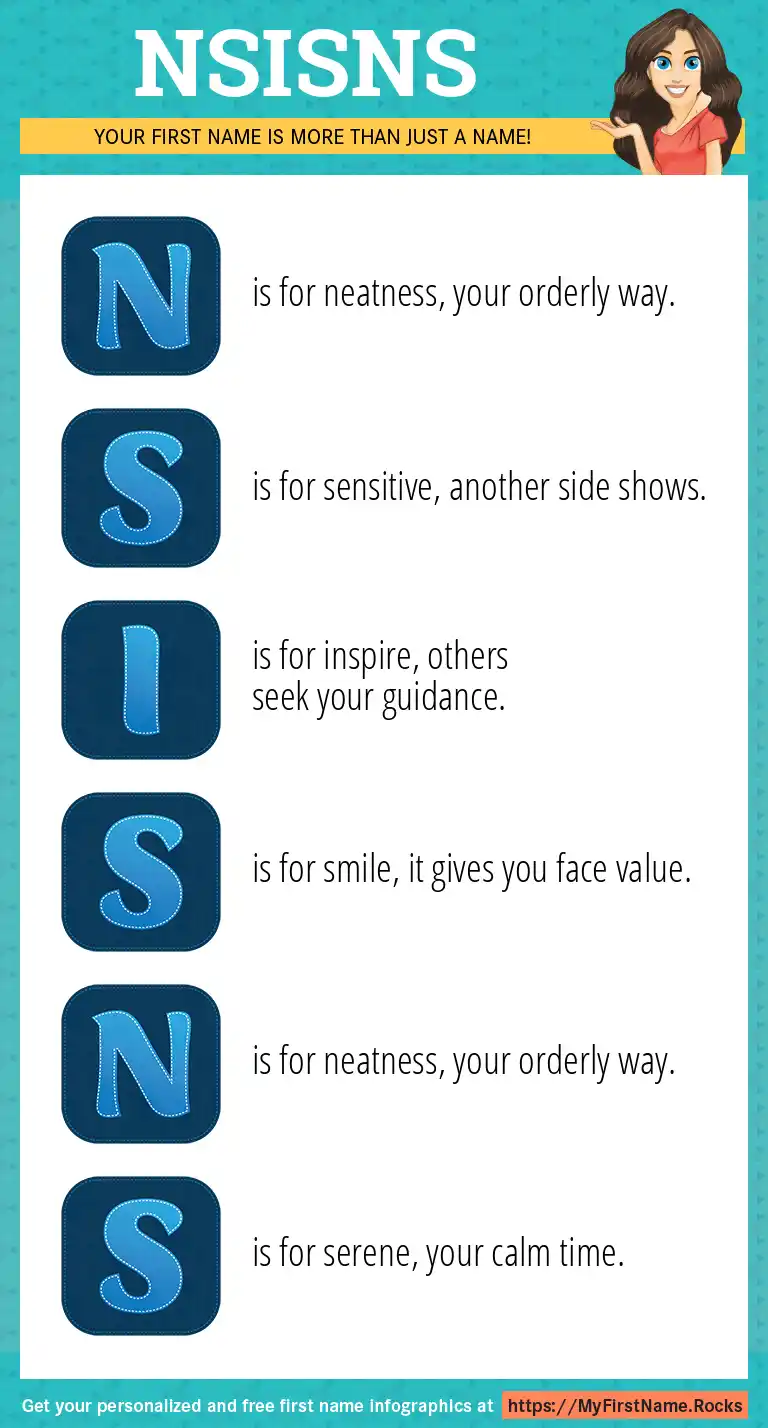 NSISNS

YOUR FIRST NAME IS MORE THAN JUST A NAME!

N is for neatness, your orderly way.

S is for sensitive, another side shows.

I is for inspire, others seek your guidance.

S is for smile, it gives you face value.

N is for neatness, your orderly way.

S is for serene, your calm time.

Get your personalized and free first name infographics at https://MyFirstName.Rocks