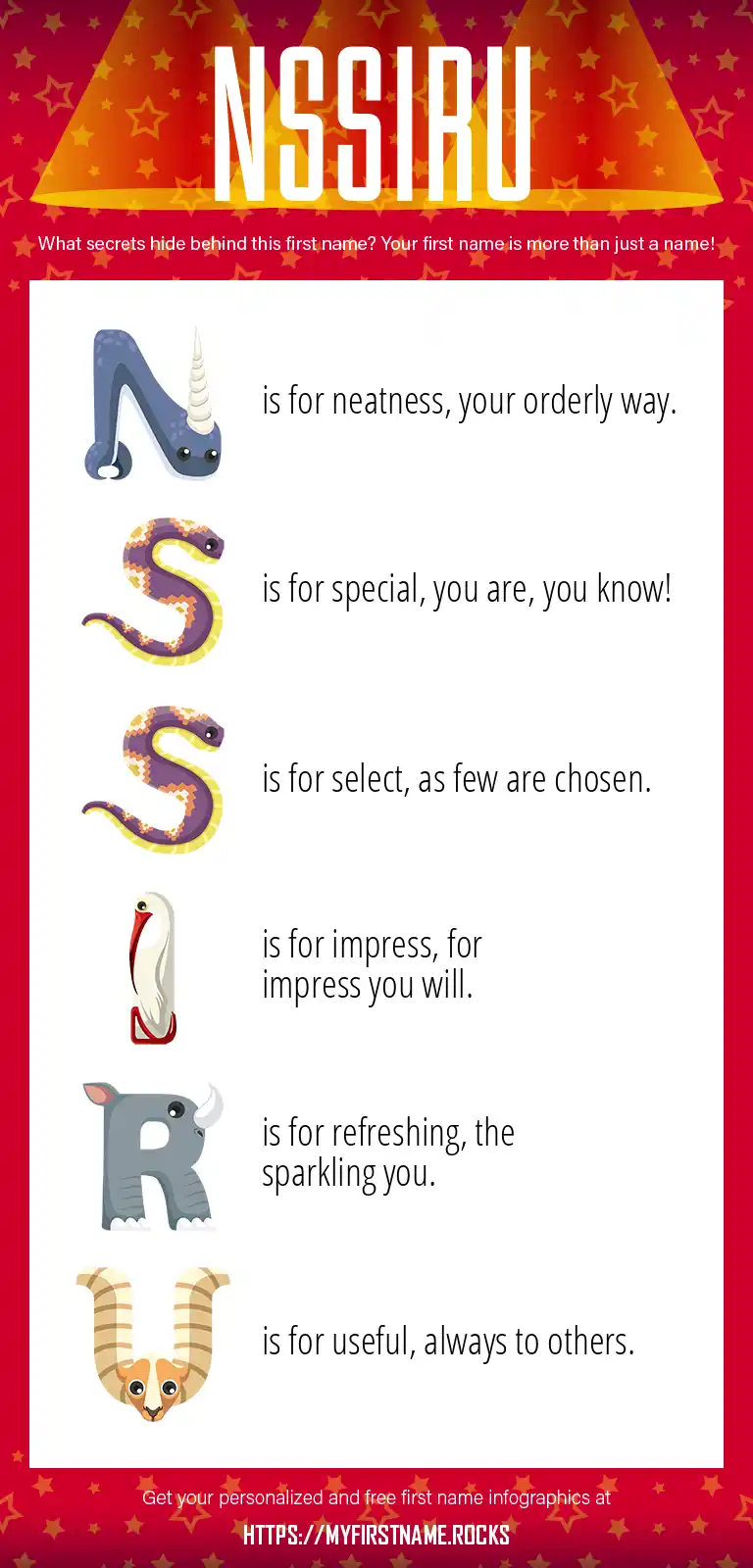 NSSIRU

What secrets hide behind this first name? Your first name is more than just a name!

N is for neatness, your orderly way.

S is for special, you are, you know!

S is for select, as few are chosen.

I is for impress, for impress you will.

R is for refreshing, the sparkling you.

U is for useful, always to others.

Get your personalized and free first name infographics at

HTTPS://MYFIRSTNAME.ROCKS