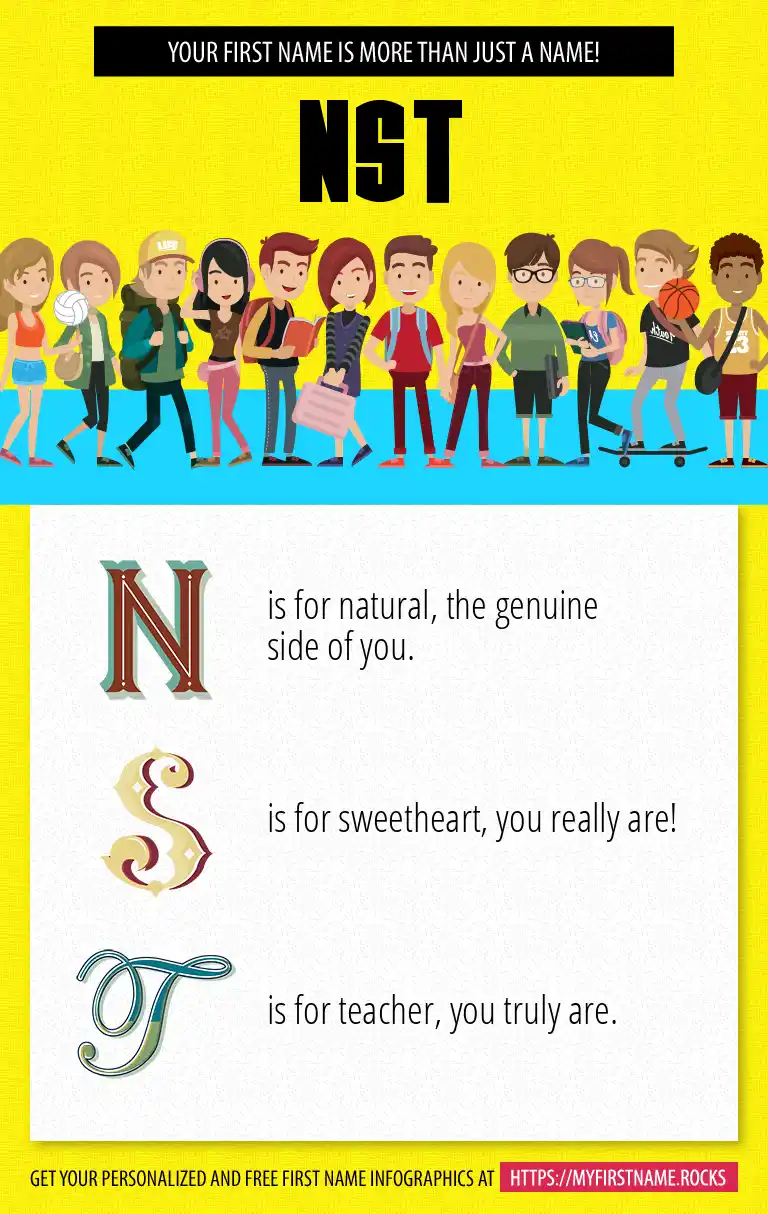 YOUR FIRST NAME IS MORE THAN JUST A NAME!

NST

N is for natural, the genuine side of you.

S is for sweetheart, you really are!

T is for teacher, you truly are.

GET YOUR PERSONALIZED AND FREE FIRST NAME INFOGRAPHICS AT HTTPS://MYFIRSTNAME.ROCKS