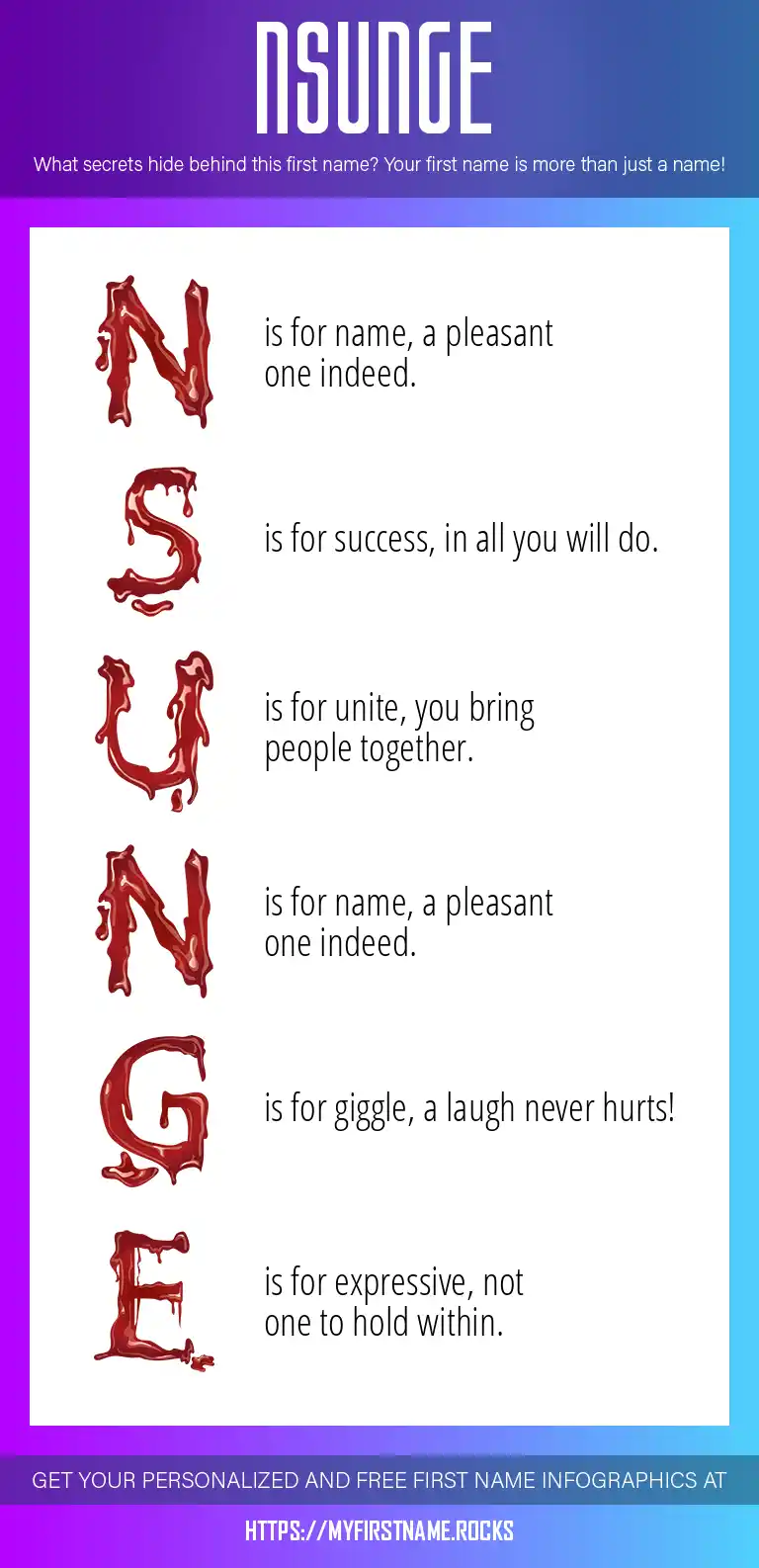 NSUNGE

What secrets hide behind this first name? Your first name is more than just a name!

N is for name, a pleasant one indeed.

S is for success, in all you will do.

U is for unite, you bring people together.

N is for name, a pleasant one indeed.

G is for giggle, a laugh never hurts!

E is for expressive, not one to hold within.

GET YOUR PERSONALIZED AND FREE FIRST NAME INFOGRAPHICS AT

HTTPS://MYFIRSTNAME.ROCKS