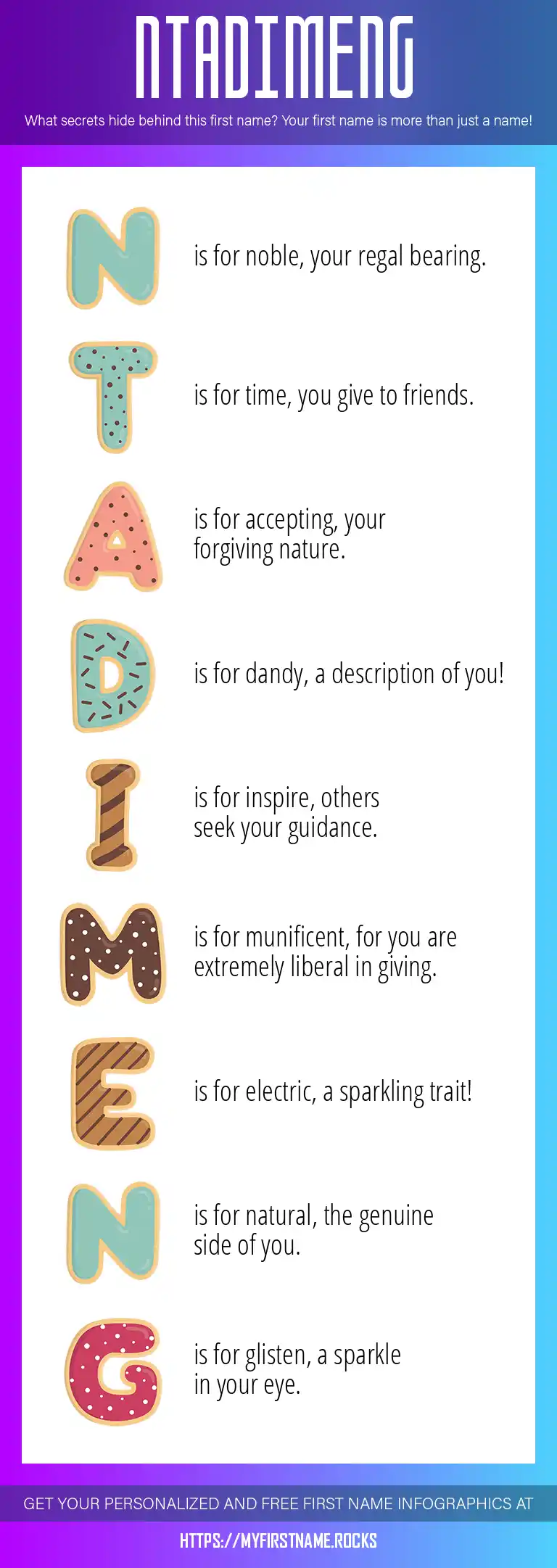 NTADIMENG

What secrets hide behind this first name? Your first name is more than just a name!

N is for noble, your regal bearing.

T is for time, you give to friends.

A is for accepting, your forgiving nature.

D is for dandy, a description of you!

I is for inspire, others seek your guidance.

M is for munificent, for you are extremely liberal in giving.

E is for electric, a sparkling trait!

N is for natural, the genuine side of you.

G is for glisten, a sparkle in your eye.

GET YOUR PERSONALIZED AND FREE FIRST NAME INFOGRAPHICS AT

HTTPS://MYFIRSTNAME.ROCKS