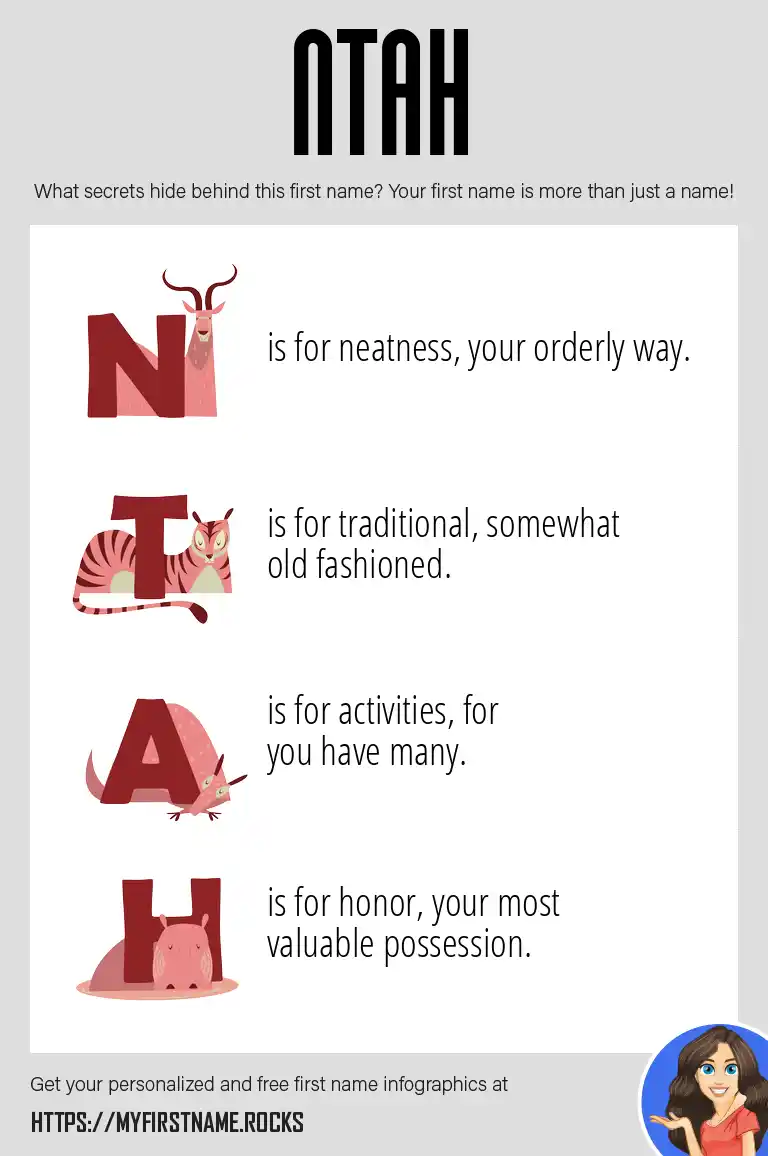 NTAH

What secrets hide behind this first name? Your first name is more than just a name!

N is for neatness, your orderly way.

T is for traditional, somewhat old fashioned.

A is for activities, for you have many.

H is for honor, your most valuable possession.

Get your personalized and free first name infographics at

HTTPS://MYFIRSTNAME.ROCKS