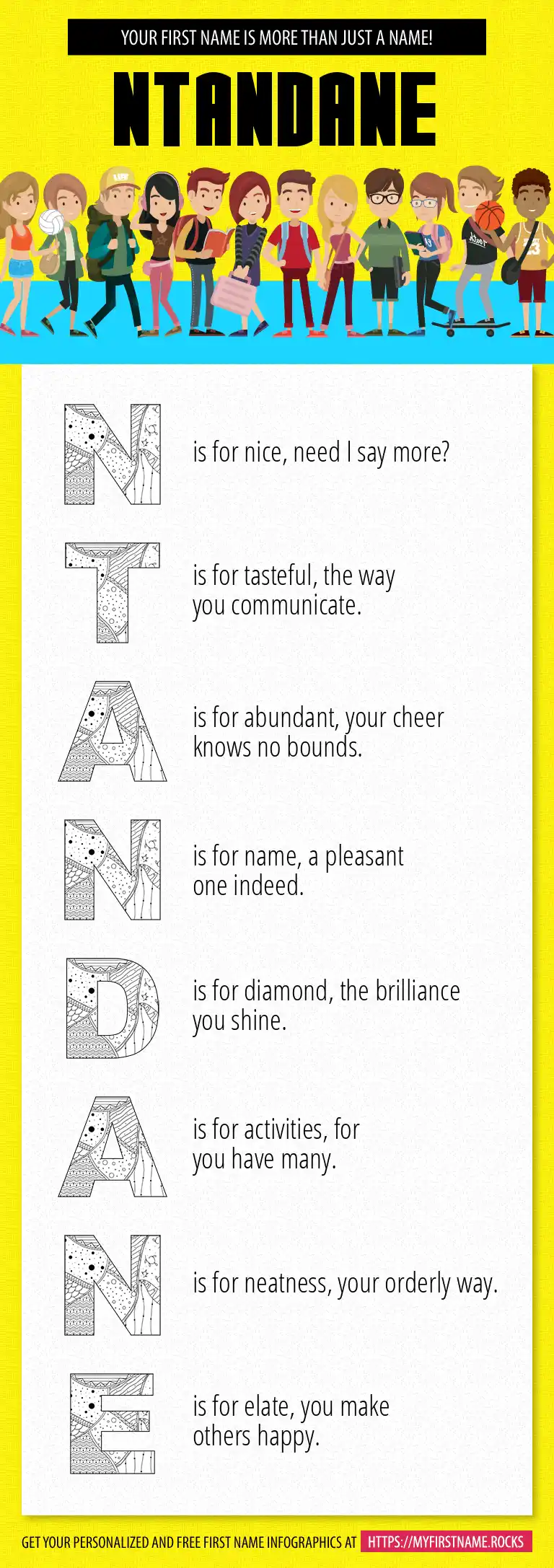 YOUR FIRST NAME IS MORE THAN JUST A NAME!

NTANDANE

N is for nice, need I say more?

T is for tasteful, the way you communicate.

A is for abundant, your cheer knows no bounds.

N is for name, a pleasant one indeed.

D is for diamond, the brilliance you shine.

A is for activities, for you have many.

N is for neatness, your orderly way.

E is for elate, you make others happy.

GET YOUR PERSONALIZED AND FREE FIRST NAME INFOGRAPHICS AT HTTPS://MYFIRSTNAME.ROCKS