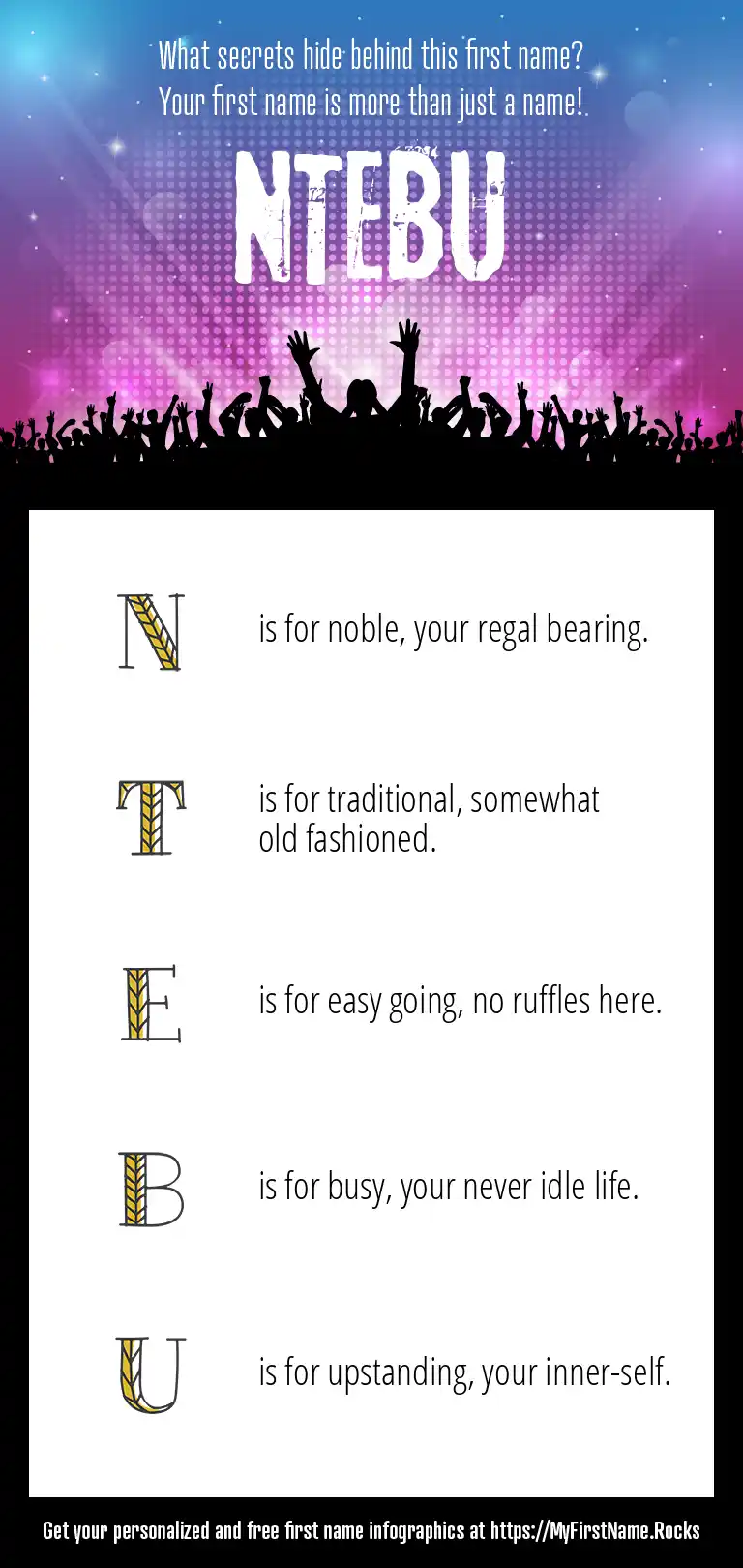 What secrets hide behind this first name?
Your first name is more than just a name!

NTEBU

N is for noble, your regal bearing.

T is for traditional, somewhat old fashioned.

E is for easy going, no ruffles here.

B is for busy, your never idle life.

U is for upstanding, your inner-self.

Get your personalized and free first name infographics at https://MyFirstName.Rocks