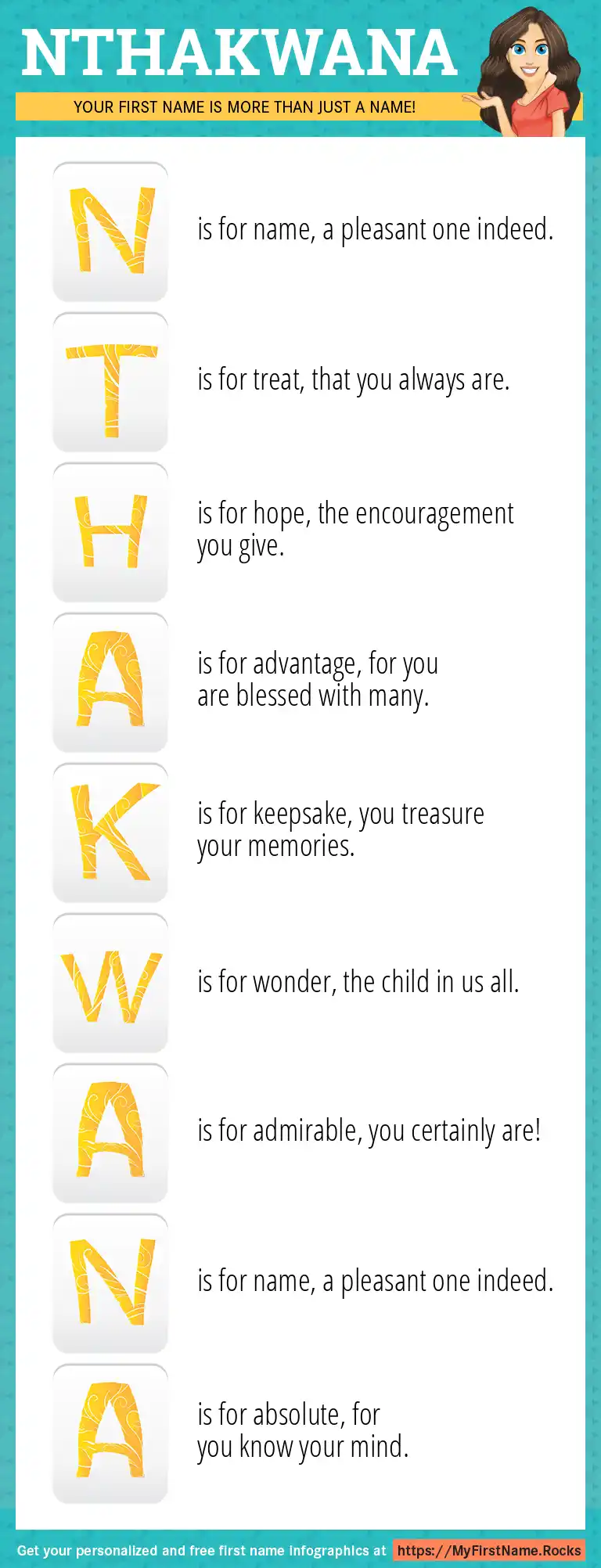 NTHAKWANA

YOUR FIRST NAME IS MORE THAN JUST A NAME!

N is for name, a pleasant one indeed.

T is for treat, that you always are.

H is for hope, the encouragement you give.

A is for advantage, for you are blessed with many.

K is for keepsake, you treasure your memories.

W is for wonder, the child in us all.

A is for admirable, you certainly are!

N is for name, a pleasant one indeed.

A is for absolute, for you know your mind.

Get your personalized and free first name infographics at https://MyFirstName.Rocks