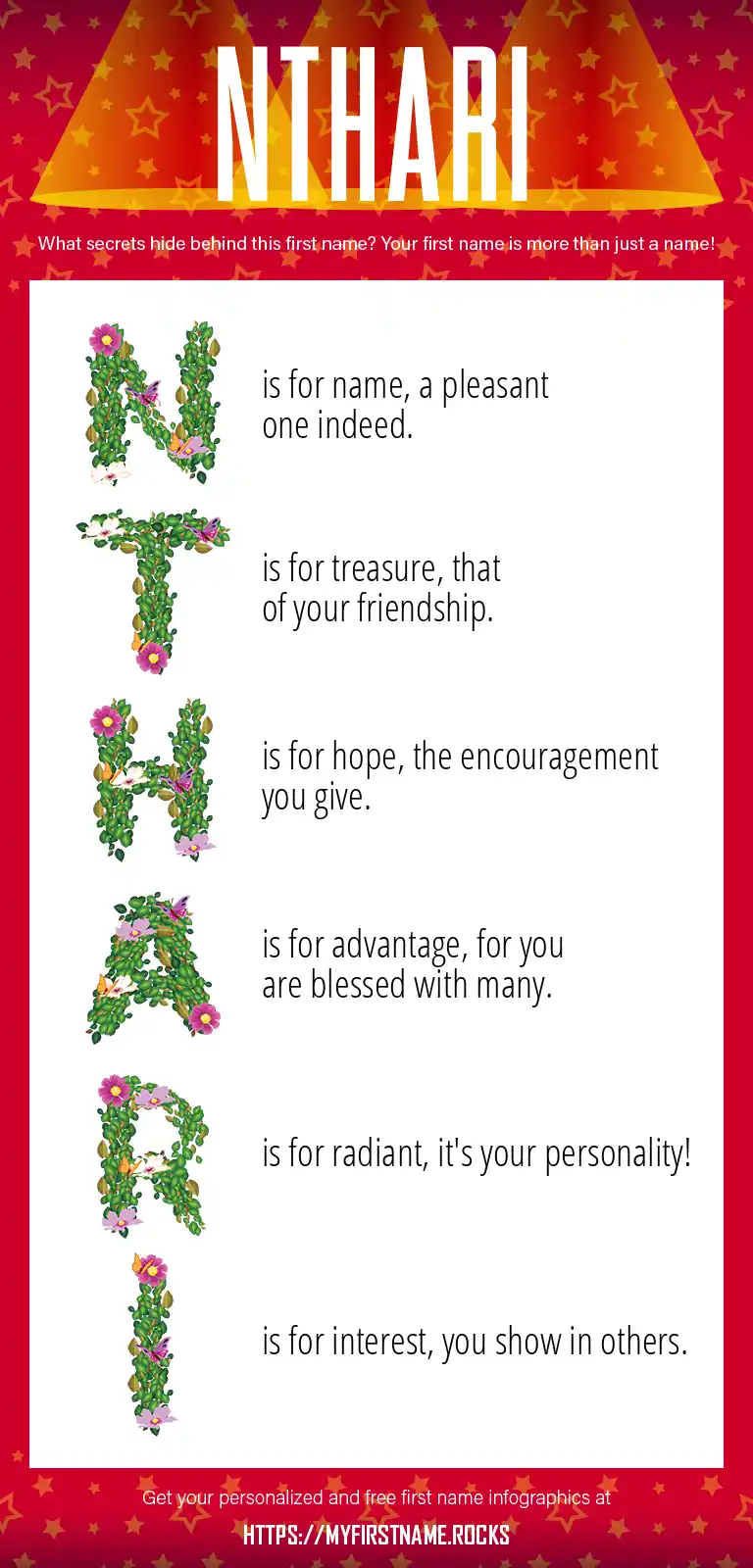 NTHARI

What secrets hide behind this first name? Your first name is more than just a name!

N is for name, a pleasant one indeed.

T is for treasure, that of your friendship.

H is for hope, the encouragement you give.

A is for advantage, for you are blessed with many.

R is for radiant, it's your personality!

I is for interest, you show in others.

Get your personalized and free first name infographics at

HTTPS://MYFIRSTNAME.ROCKS