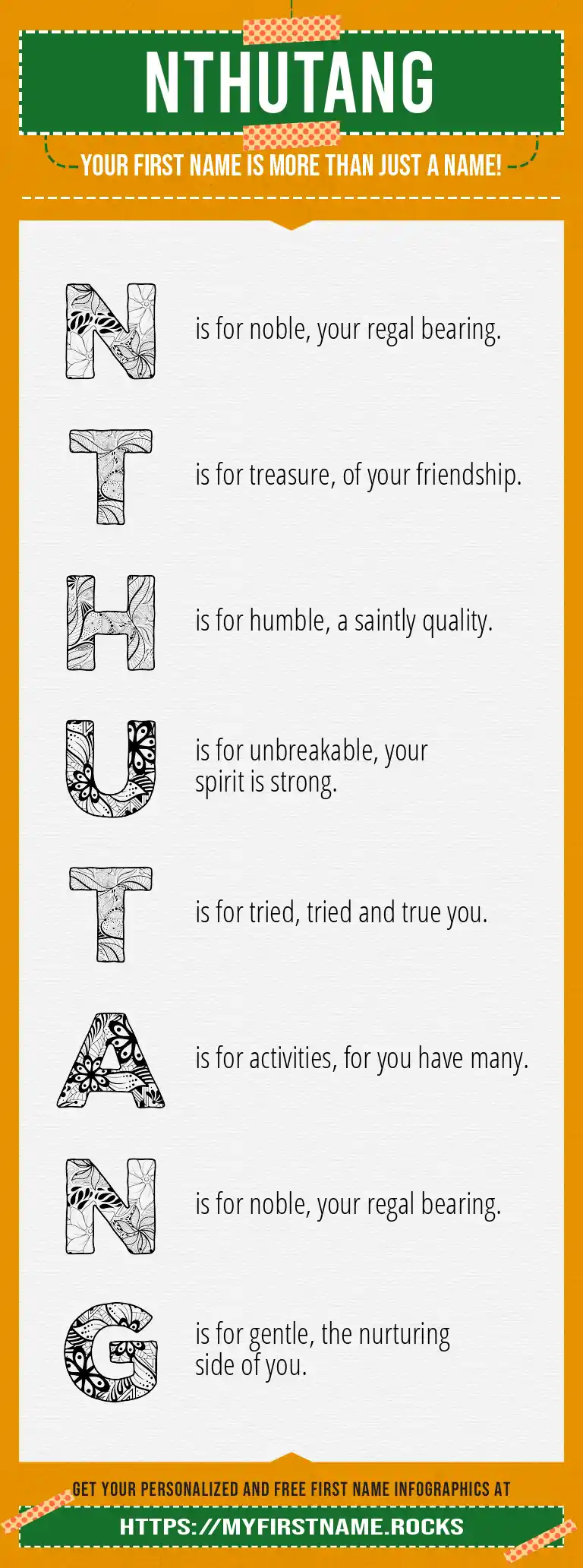 NTHUTANG

YOUR FIRST NAME IS MORE THAN JUST A NAME!

N is for noble, your regal bearing.

T is for treasure, of your friendship.

H is for humble, a saintly quality.

U is for unbreakable, your spirit is strong.

T is for tried, tried and true you.

A is for activities, for you have many.

N is for noble, your regal bearing.

G is for gentle, the nurturing side of you.

GET YOUR PERSONALIZED AND FREE FIRST NAME INFOGRAPHICS AT

HTTPS://MYFIRSTNAME.ROCKS