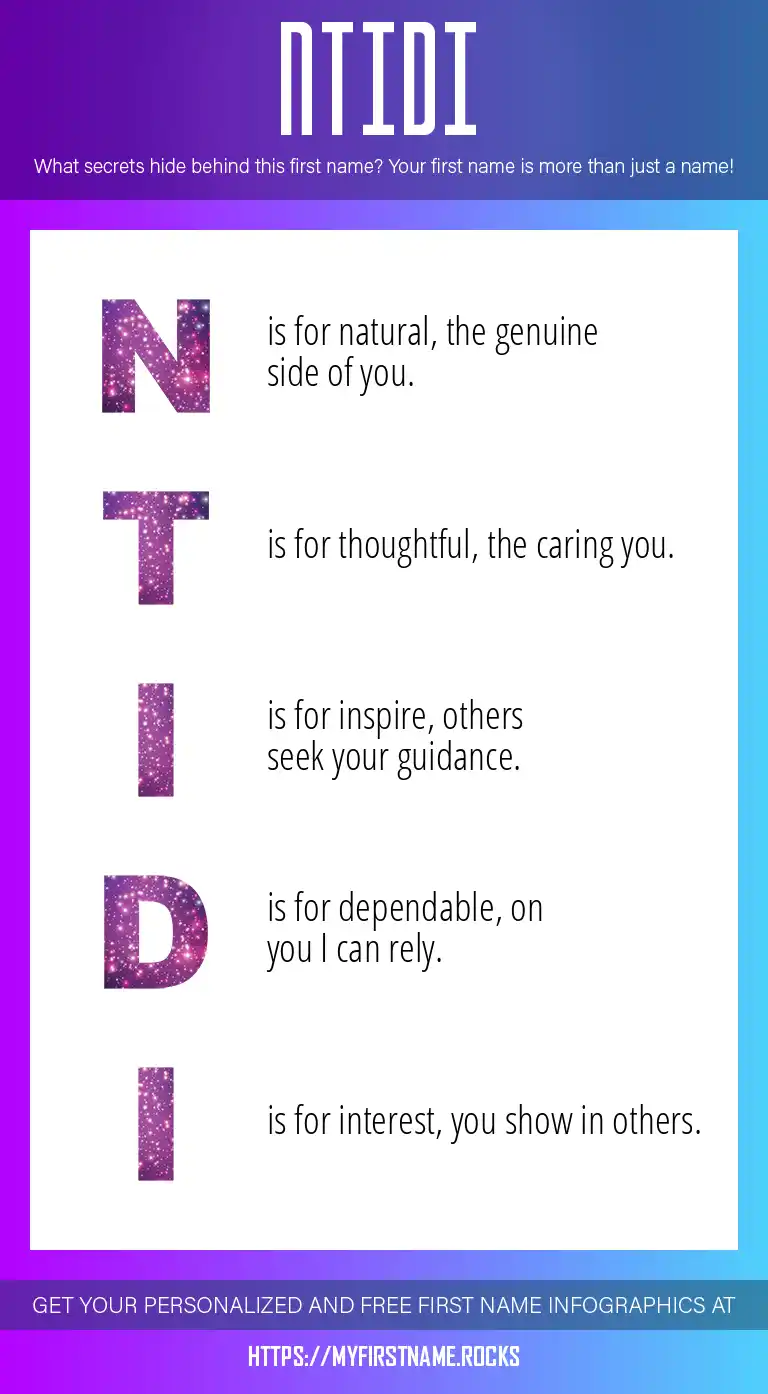 NTIDI

What secrets hide behind this first name? Your first name is more than just a name!

N is for natural, the genuine side of you.

T is for thoughtful, the caring you.

I is for inspire, others seek your guidance.

D is for dependable, on you I can rely.

I is for interest, you show in others.

GET YOUR PERSONALIZED AND FREE FIRST NAME INFOGRAPHICS AT

HTTPS://MYFIRSTNAME.ROCKS