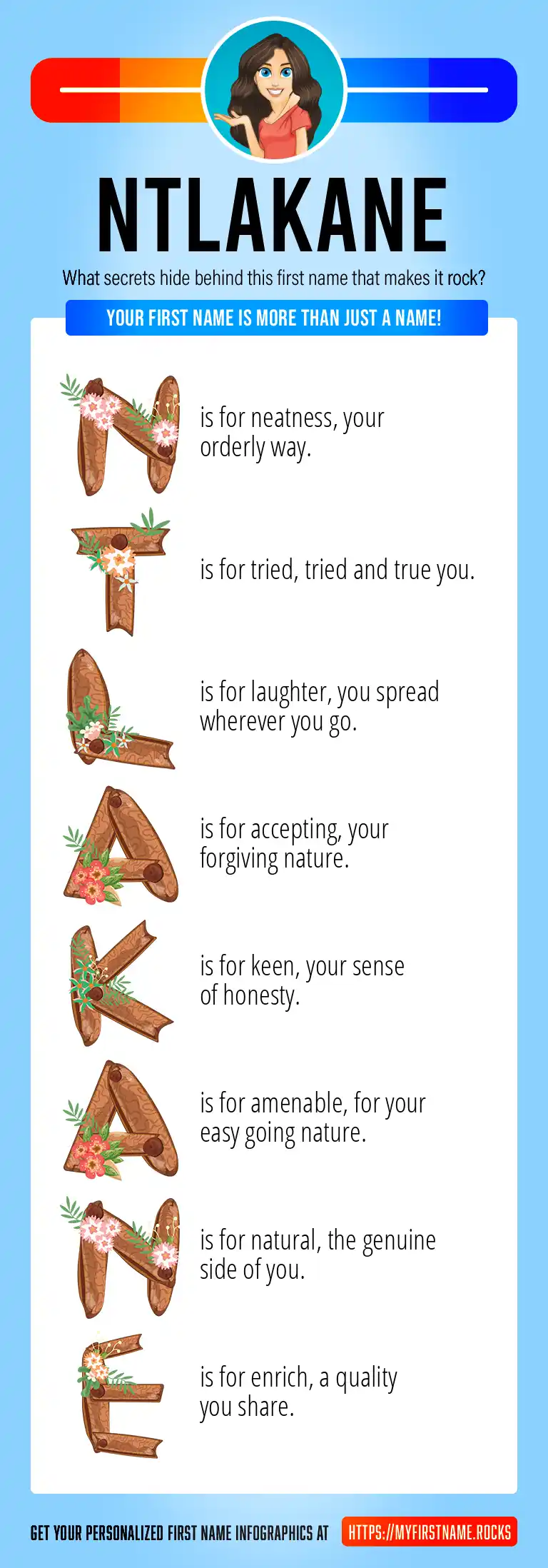 NTLAKANE

What secrets hide behind this first name that makes it rock?

YOUR FIRST NAME IS MORE THAN JUST A NAME!

N is for neatness, your orderly way.

T is for tried, tried and true you.

L is for laughter, you spread wherever you go.

A is for accepting, your forgiving nature.

K is for keen, your sense of honesty.

A is for amenable, for your easy going nature.

N is for natural, the genuine side of you.

E is for enrich, a quality you share.

GET YOUR PERSONALIZED FIRST NAME INFOGRAPHICS AT HTTPS://MYFIRSTNAME.ROCKS