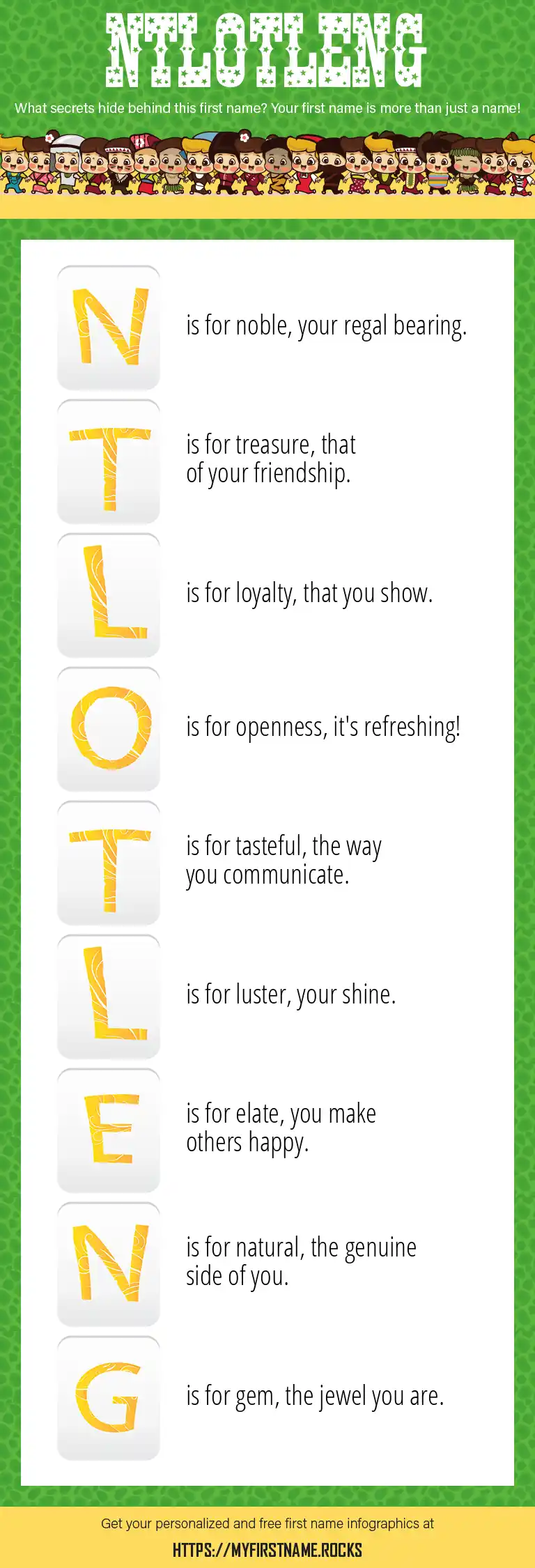 NTLOTLENG

What secrets hide behind this first name? Your first name is more than just a name!

N is for noble, your regal bearing.

T is for treasure, that of your friendship.

L is for loyalty, that you show.

O is for openness, it's refreshing!

T is for tasteful, the way you communicate.

L is for luster, your shine.

E is for elate, you make others happy.

N is for natural, the genuine side of you.

G is for gem, the jewel you are.

Get your personalized and free first name infographics at

HTTPS://MYFIRSTNAME.ROCKS