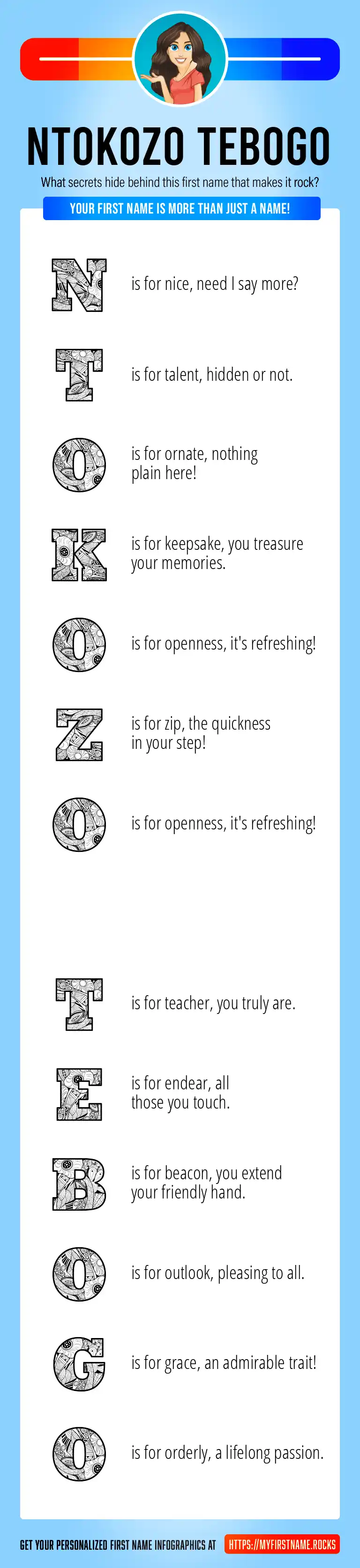 NTOKOZO TEBOGO

What secrets hide behind this first name that makes it rock?

YOUR FIRST NAME IS MORE THAN JUST A NAME!

N is for nice, need I say more?

T is for talent, hidden or not.

O is for ornate, nothing plain here!

K is for keepsake, you treasure your memories.

O is for openness, it's refreshing!

Z is for zip, the quickness in your step!

O is for openness, it's refreshing!

T is for teacher, you truly are.

E is for endear, all those you touch.

B is for beacon, you extend your friendly hand.

O is for outlook, pleasing to all.

G is for grace, an admirable trait!

O is for orderly, a lifelong passion.

GET YOUR PERSONALIZED FIRST NAME INFOGRAPHICS AT HTTPS://MYFIRSTNAME.ROCKS