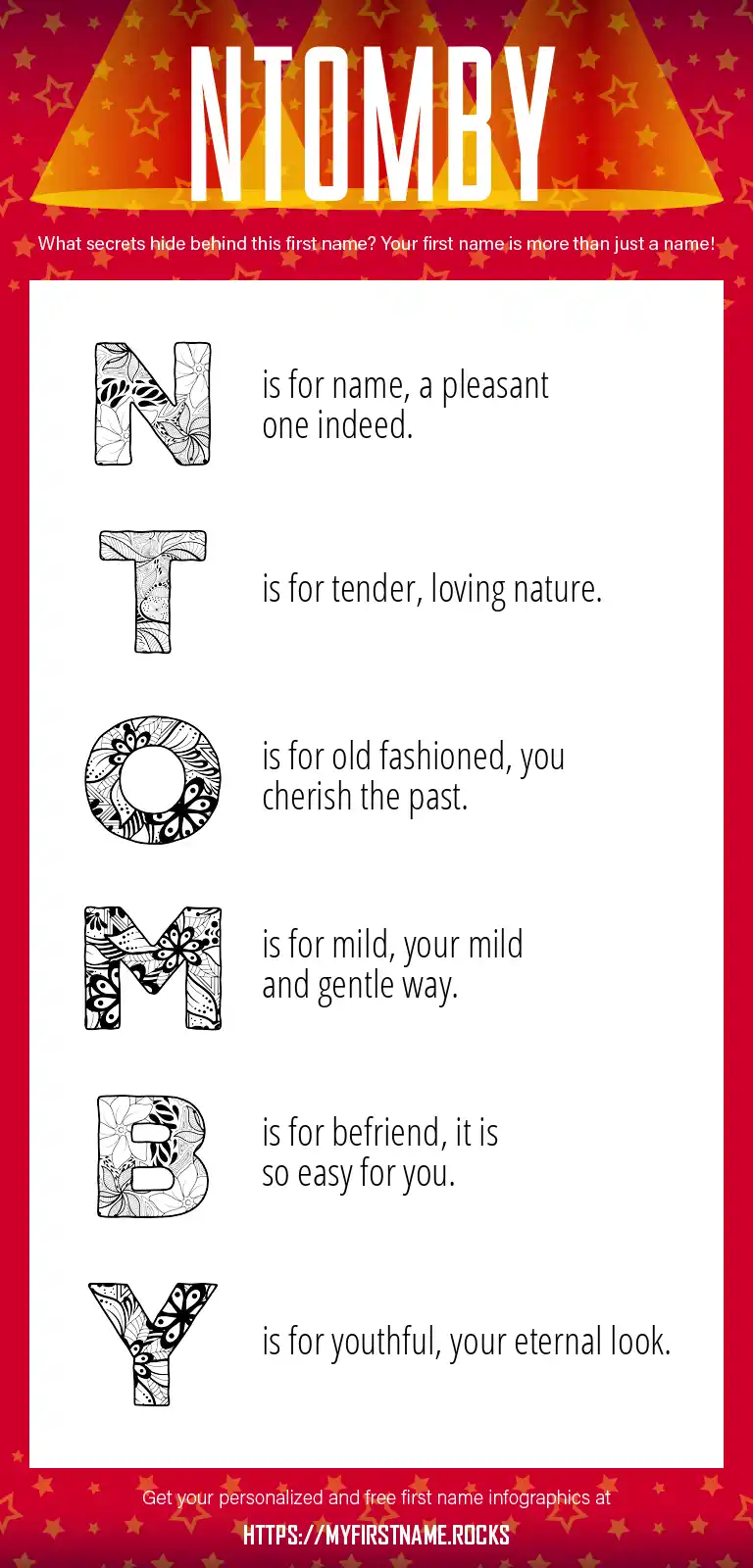 NTOMBY

What secrets hide behind this first name? Your first name is more than just a name!

N is for name, a pleasant one indeed.

T is for tender, loving nature.

O is for old fashioned, you cherish the past.

M is for mild, your mild and gentle way.

B is for befriend, it is so easy for you.

Y is for youthful, your eternal look.

Get your personalized and free first name infographics at

HTTPS://MYFIRSTNAME.ROCKS