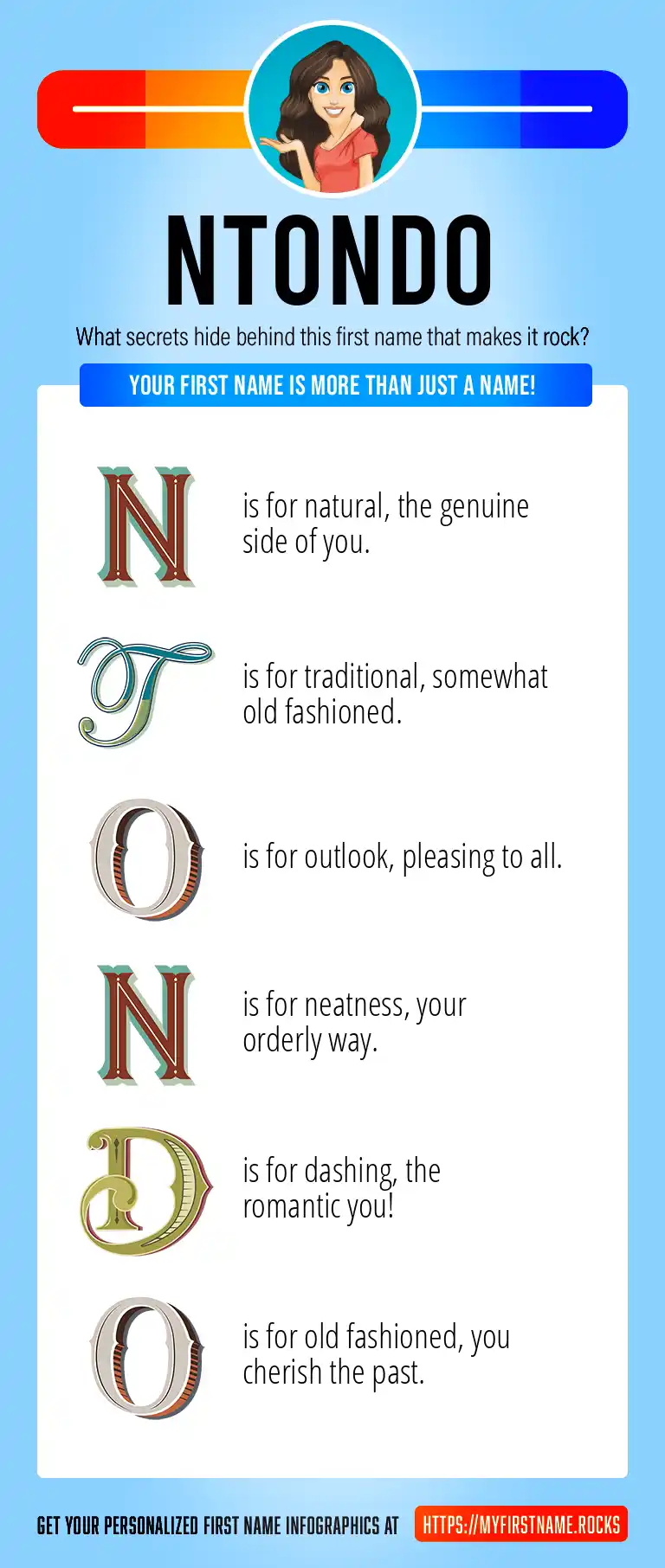 NTONDO

What secrets hide behind this first name that makes it rock?

YOUR FIRST NAME IS MORE THAN JUST A NAME!

N is for natural, the genuine side of you.

T is for traditional, somewhat old fashioned.

O is for outlook, pleasing to all.

N is for neatness, your orderly way.

D is for dashing, the romantic you!

O is for old fashioned, you cherish the past.

GET YOUR PERSONALIZED FIRST NAME INFOGRAPHICS AT HTTPS://MYFIRSTNAME.ROCKS