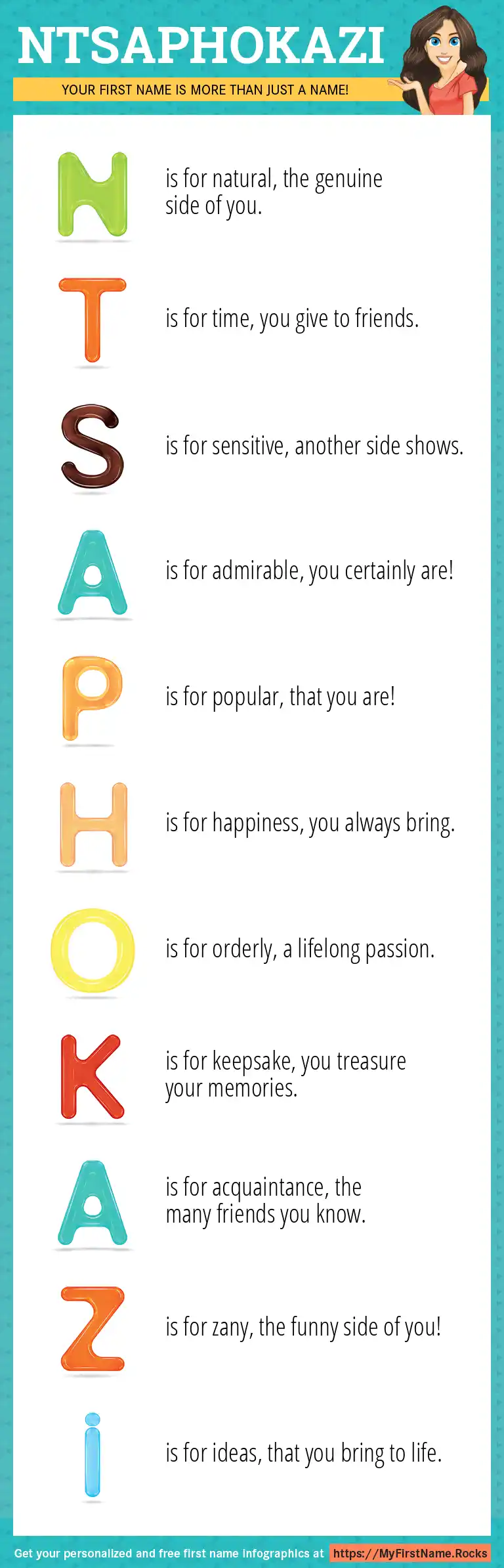 NTSAPHOKAZI

YOUR FIRST NAME IS MORE THAN JUST A NAME!

N is for natural, the genuine side of you.

T is for time, you give to friends.

S is for sensitive, another side shows.

A is for admirable, you certainly are!

P is for popular, that you are!

H is for happiness, you always bring.

O is for orderly, a lifelong passion.

K is for keepsake, you treasure your memories.

A is for acquaintance, the many friends you know.

Z is for zany, the funny side of you!

i is for ideas, that you bring to life.

Get your personalized and free first name infographics at https://MyFirstName.Rocks