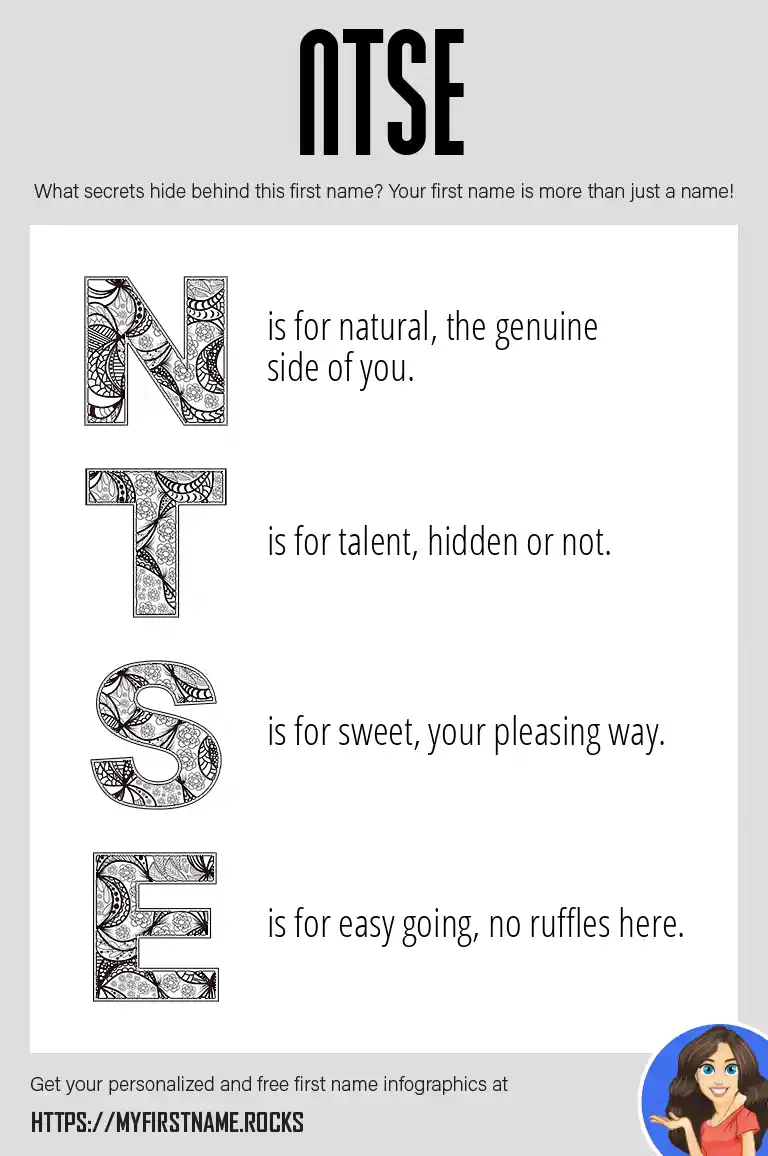 NTSE

What secrets hide behind this first name? Your first name is more than just a name!

N is for natural, the genuine side of you.

T is for talent, hidden or not.

S is for sweet, your pleasing way.

E is for easy going, no ruffles here.

Get your personalized and free first name infographics at

HTTPS://MYFIRSTNAME.ROCKS