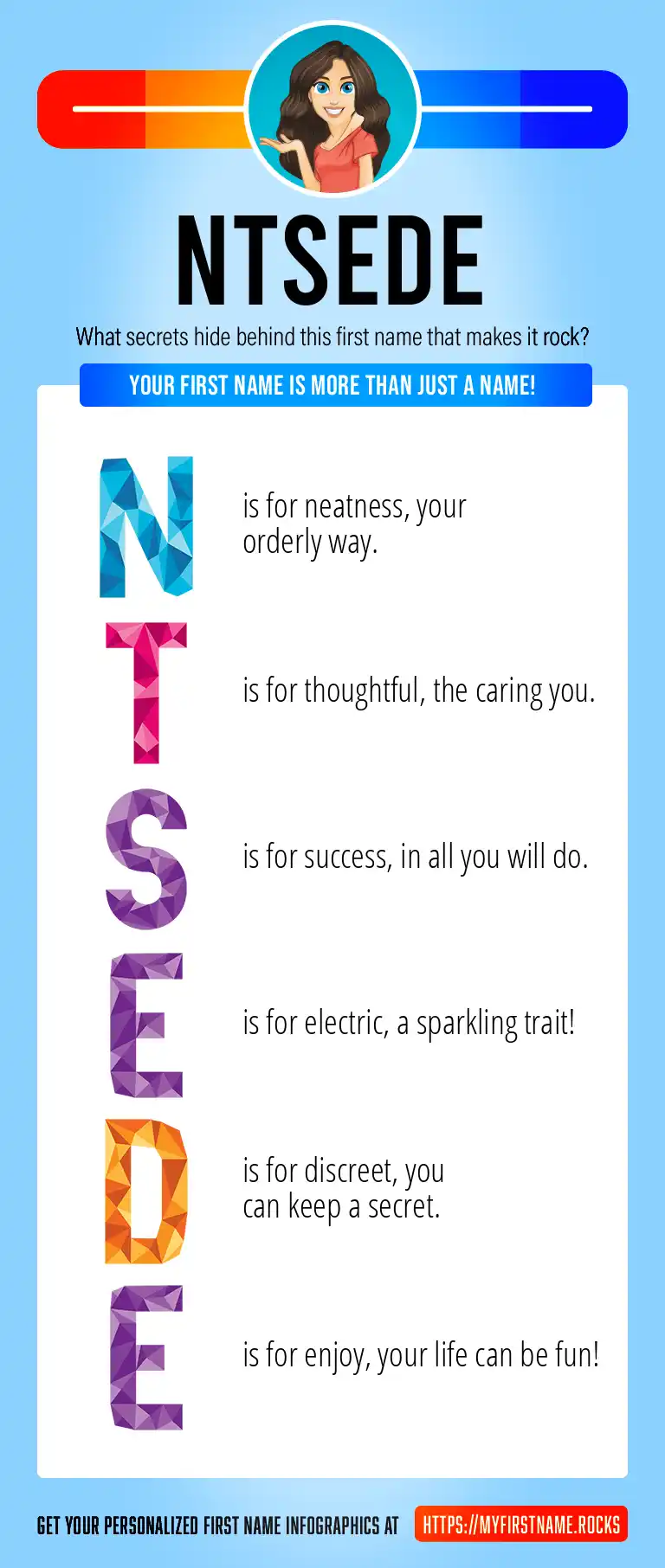 NTSEDE

What secrets hide behind this first name that makes it rock?

YOUR FIRST NAME IS MORE THAN JUST A NAME!

N is for neatness, your orderly way.

T is for thoughtful, the caring you.

S is for success, in all you will do.

E is for electric, a sparkling trait!

D is for discreet, you can keep a secret.

E is for enjoy, your life can be fun!

GET YOUR PERSONALIZED FIRST NAME INFOGRAPHICS AT HTTPS://MYFIRSTNAME.ROCKS