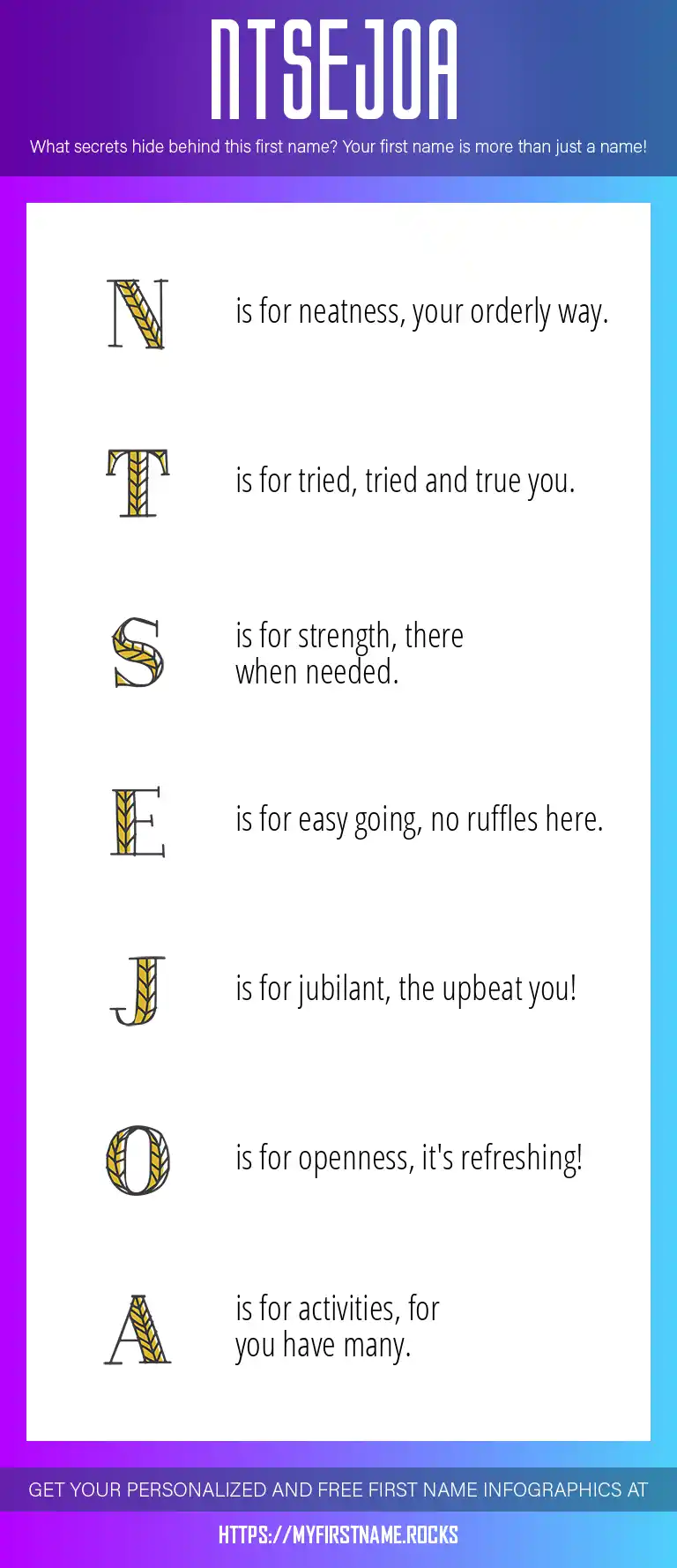 NTSEJOA

What secrets hide behind this first name? Your first name is more than just a name!

N is for neatness, your orderly way.

T is for tried, tried and true you.

S is for strength, there when needed.

E is for easy going, no ruffles here.

J is for jubilant, the upbeat you!

O is for openness, it's refreshing!

A is for activities, for you have many.

GET YOUR PERSONALIZED AND FREE FIRST NAME INFOGRAPHICS AT

HTTPS://MYFIRSTNAME.ROCKS