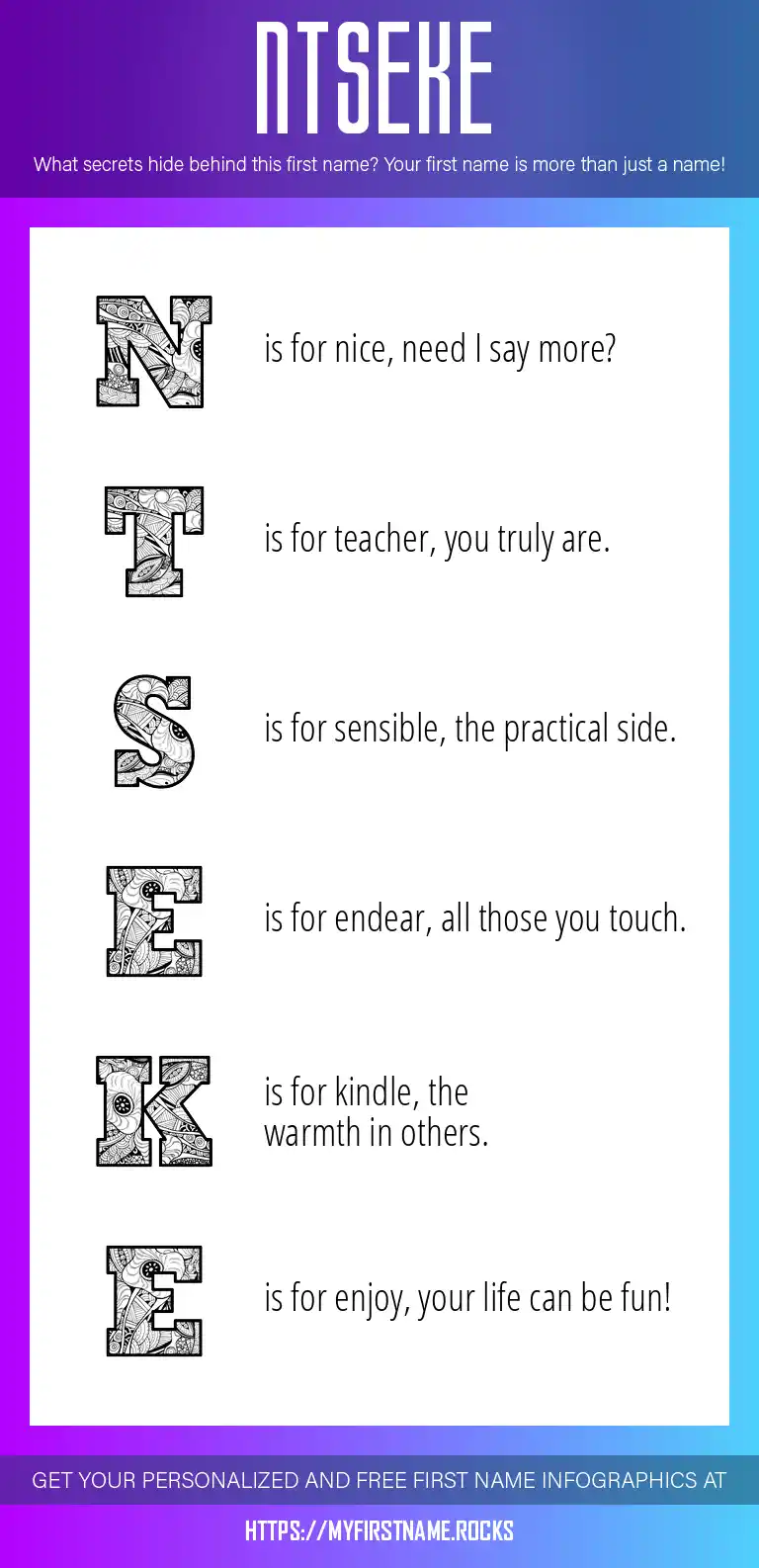 NTSEKE

What secrets hide behind this first name? Your first name is more than just a name!

N is for nice, need I say more?

T is for teacher, you truly are.

S is for sensible, the practical side.

E is for endear, all those you touch.

K is for kindle, the warmth in others.

E is for enjoy, your life can be fun!

GET YOUR PERSONALIZED AND FREE FIRST NAME INFOGRAPHICS AT

HTTPS://MYFIRSTNAME.ROCKS