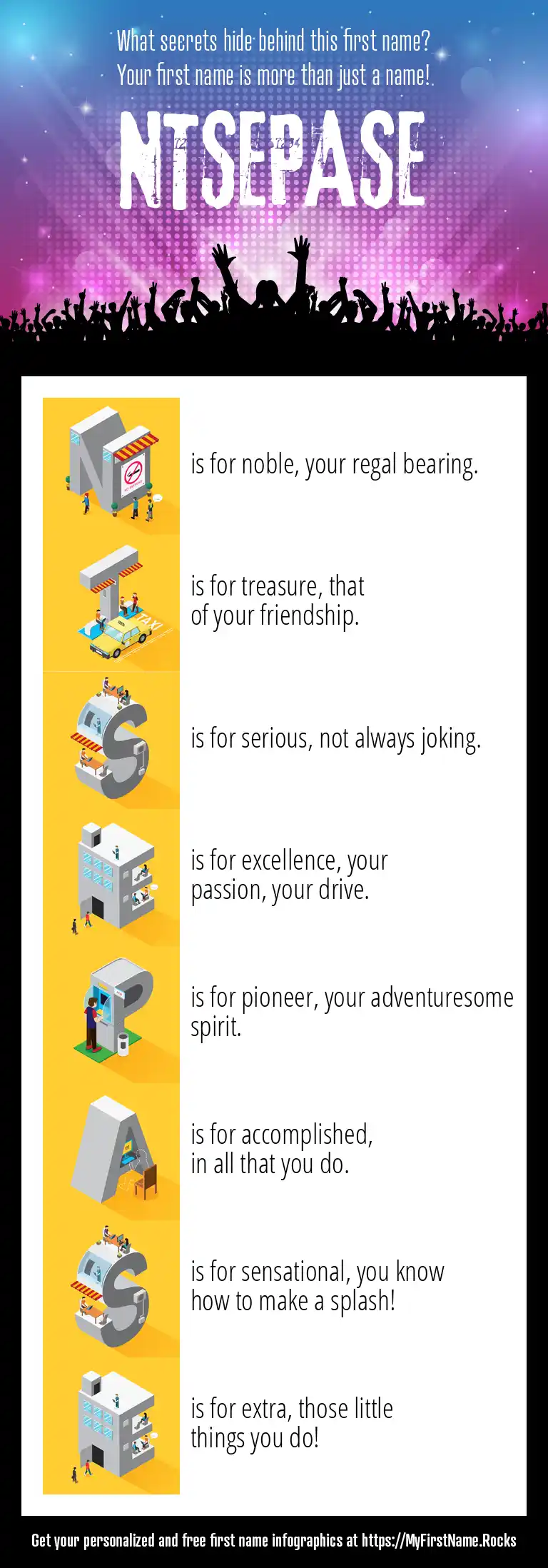 What secrets hide behind this first name?
Your first name is more than just a name!

NTSEPASE

N is for noble, your regal bearing.

T is for treasure, that of your friendship.

S is for serious, not always joking.

E is for excellence, your passion, your drive.

P is for pioneer, your adventuresome spirit.

A is for accomplished, in all that you do.

S is for sensational, you know how to make a splash!

E is for extra, those little things you do!

Get your personalized and free first name infographics at https://MyFirstName.Rocks