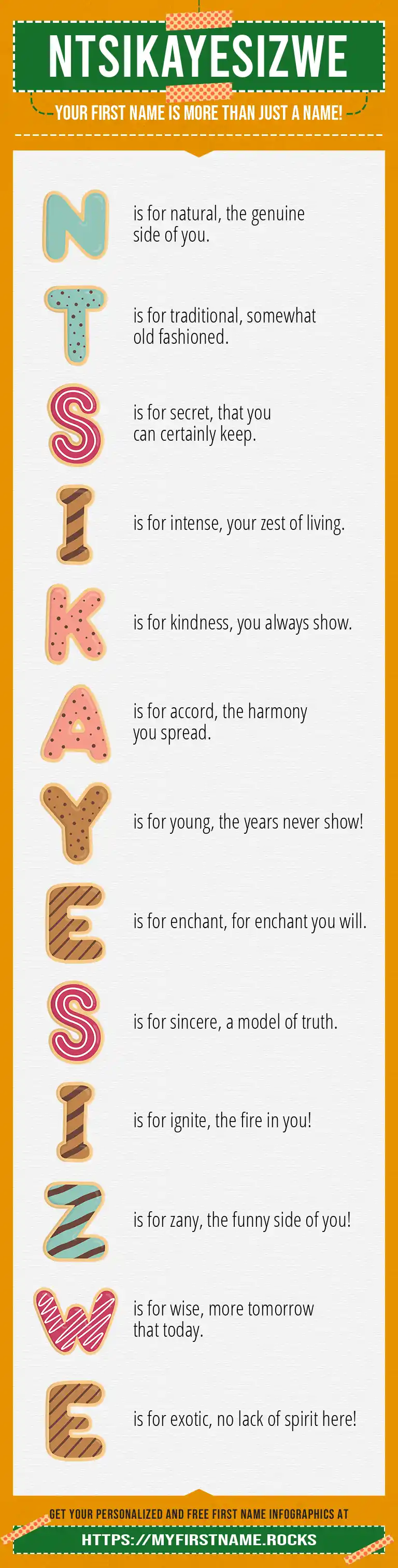 NTSIKAYESIZWE

YOUR FIRST NAME IS MORE THAN JUST A NAME!

N is for natural, the genuine side of you.

T is for traditional, somewhat old fashioned.

S is for secret, that you can certainly keep.

I is for intense, your zest of living.

K is for kindness, you always show.

A is for accord, the harmony you spread.

Y is for young, the years never show!

E is for enchant, for enchant you will.

S is for sincere, a model of truth.

I is for ignite, the fire in you!

Z is for zany, the funny side of you!

W is for wise, more tomorrow that today.

E is for exotic, no lack of spirit here!

GET YOUR PERSONALIZED AND FREE FIRST NAME INFOGRAPHICS AT

HTTPS://MYFIRSTNAME.ROCKS