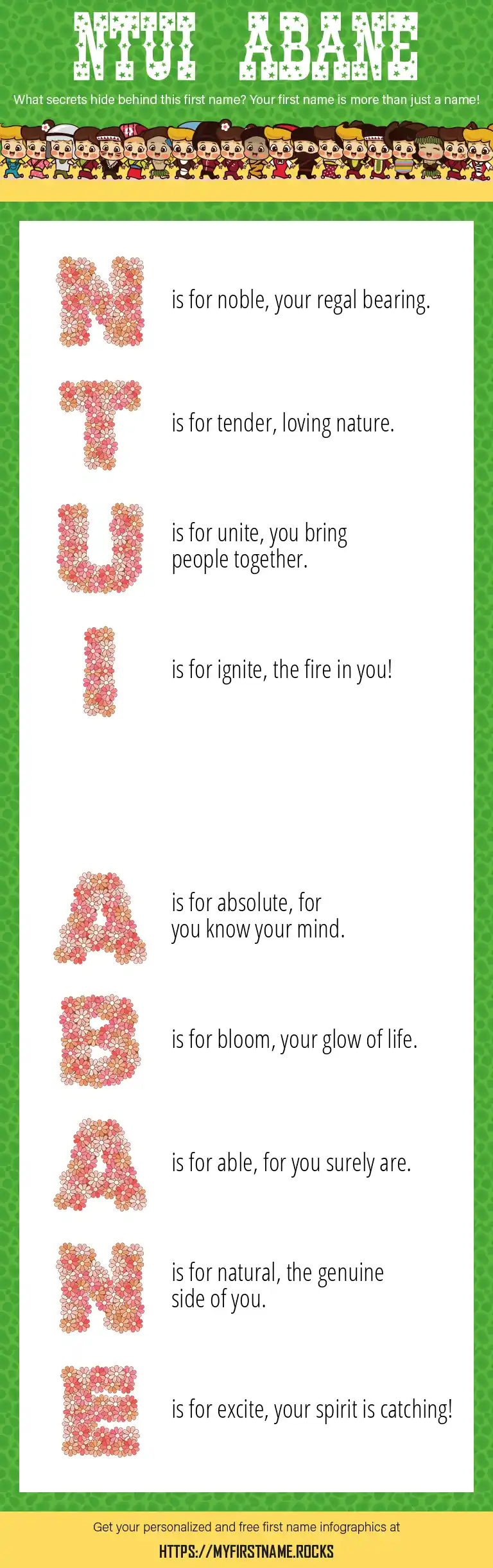 NTUI ABANE

What secrets hide behind this first name? Your first name is more than just a name!

N is for noble, your regal bearing.

T is for tender, loving nature.

U is for unite, you bring people together.

I is for ignite, the fire in you!

A is for absolute, for you know your mind.

B is for bloom, your glow of life.

A is for able, for you surely are.

N is for natural, the genuine side of you.

E is for excite, your spirit is catching!

Get your personalized and free first name infographics at

HTTPS://MYFIRSTNAME.ROCKS