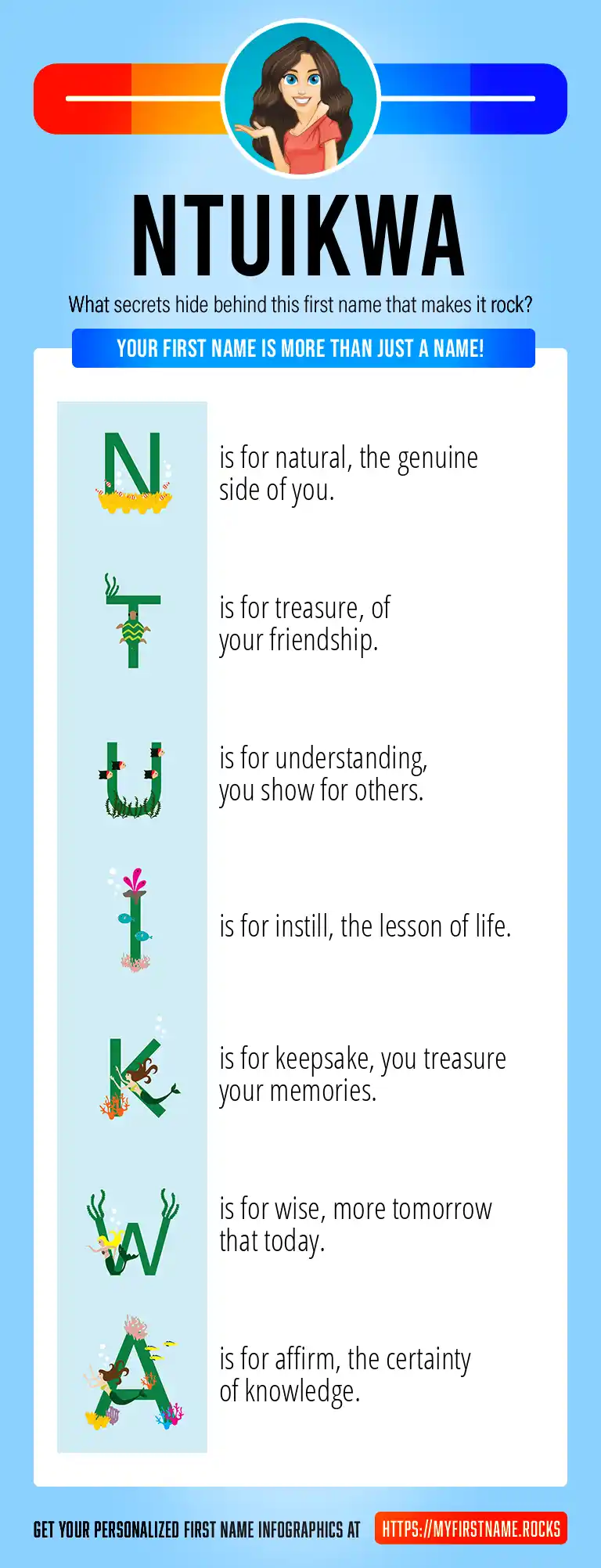 NTUIKWA

What secrets hide behind this first name that makes it rock?

YOUR FIRST NAME IS MORE THAN JUST A NAME!

N is for natural, the genuine side of you.

T is for treasure, of your friendship.

U is for understanding, you show for others.

I is for instill, the lesson of life.

K is for keepsake, you treasure your memories.

W is for wise, more tomorrow that today.

A is for affirm, the certainty of knowledge.

GET YOUR PERSONALIZED FIRST NAME INFOGRAPHICS AT HTTPS://MYFIRSTNAME.ROCKS