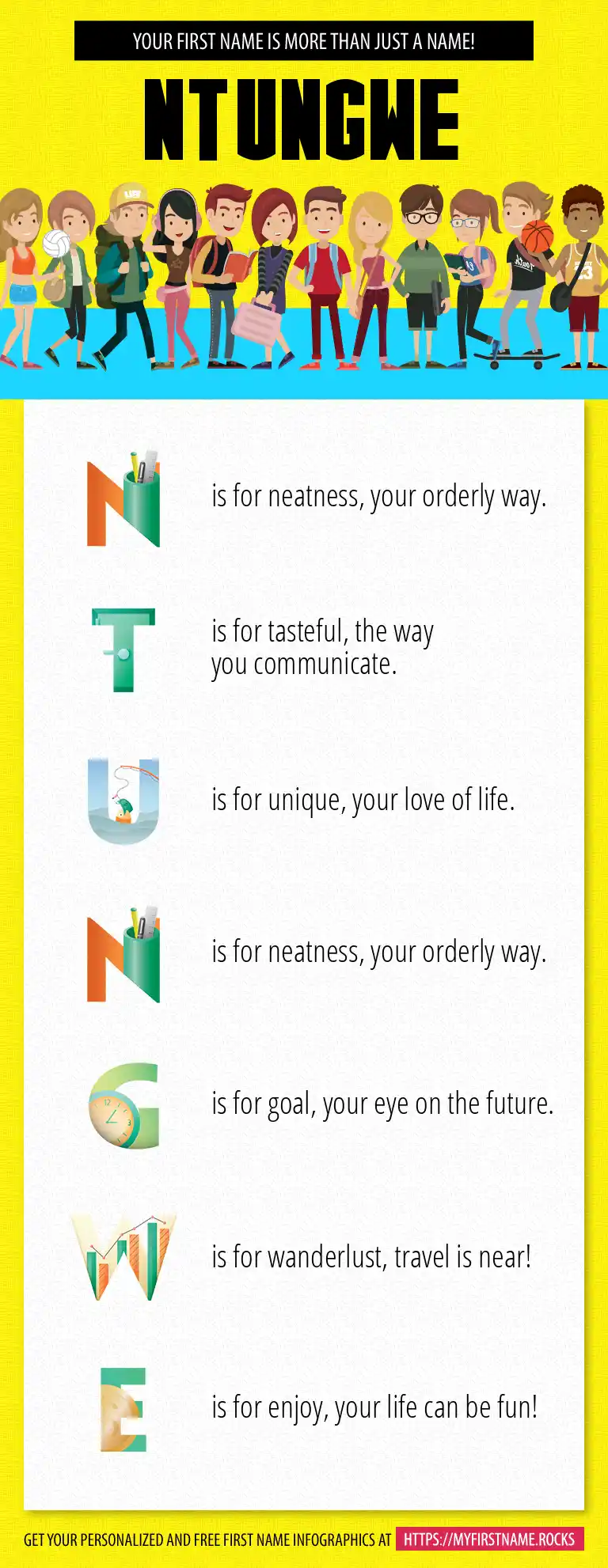 YOUR FIRST NAME IS MORE THAN JUST A NAME!

NTUNGWE

N is for neatness, your orderly way.

T is for tasteful, the way you communicate.

U is for unique, your love of life.

N is for neatness, your orderly way.

G is for goal, your eye on the future.

W is for wanderlust, travel is near!

E is for enjoy, your life can be fun!

GET YOUR PERSONALIZED AND FREE FIRST NAME INFOGRAPHICS AT HTTPS://MYFIRSTNAME.ROCKS