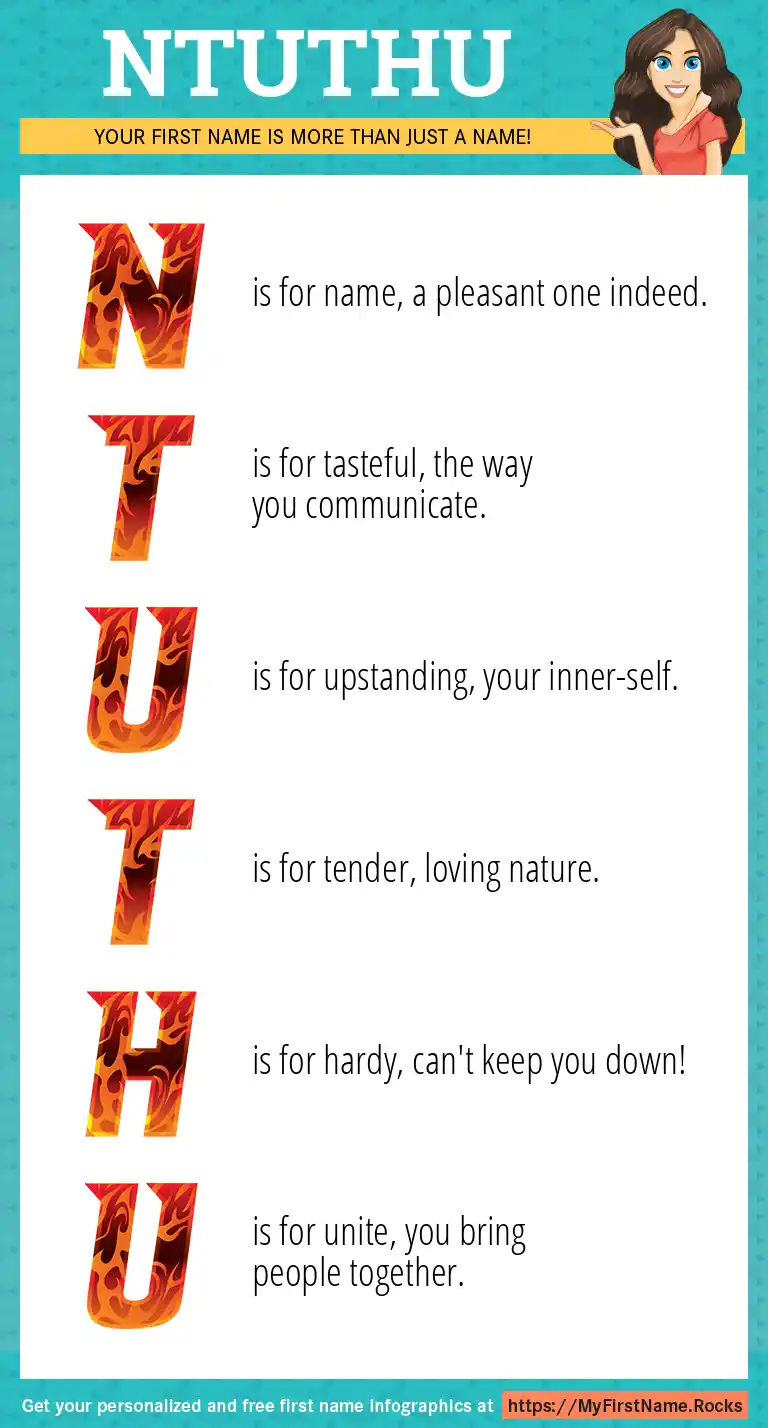 NTUTHU

YOUR FIRST NAME IS MORE THAN JUST A NAME!

N is for name, a pleasant one indeed.

T is for tasteful, the way you communicate.

U is for upstanding, your inner-self.

T is for tender, loving nature.

H is for hardy, can't keep you down!

U is for unite, you bring people together.

Get your personalized and free first name infographics at https://MyFirstName.Rocks