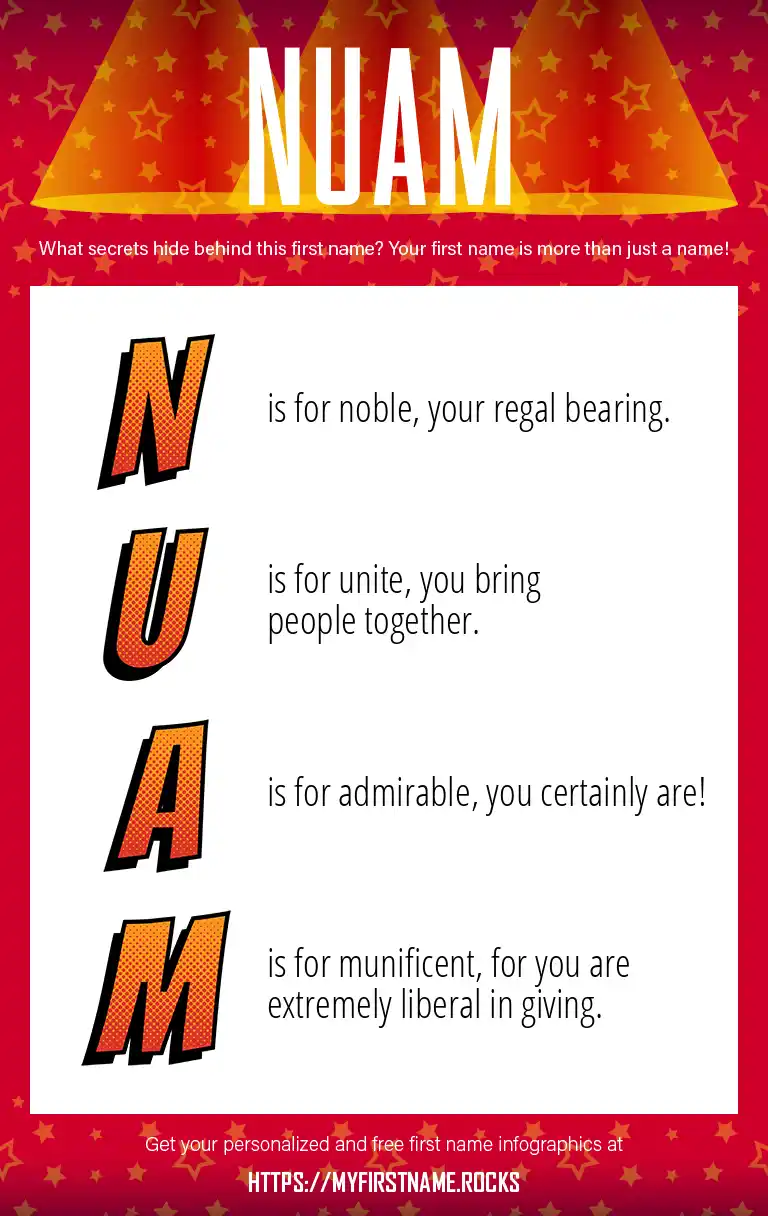 NUAM

What secrets hide behind this first name? Your first name is more than just a name!

N is for noble, your regal bearing.

U is for unite, you bring people together.

A is for admirable, you certainly are!

M is for munificent, for you are extremely liberal in giving.

Get your personalized and free first name infographics at

HTTPS://MYFIRSTNAME.ROCKS