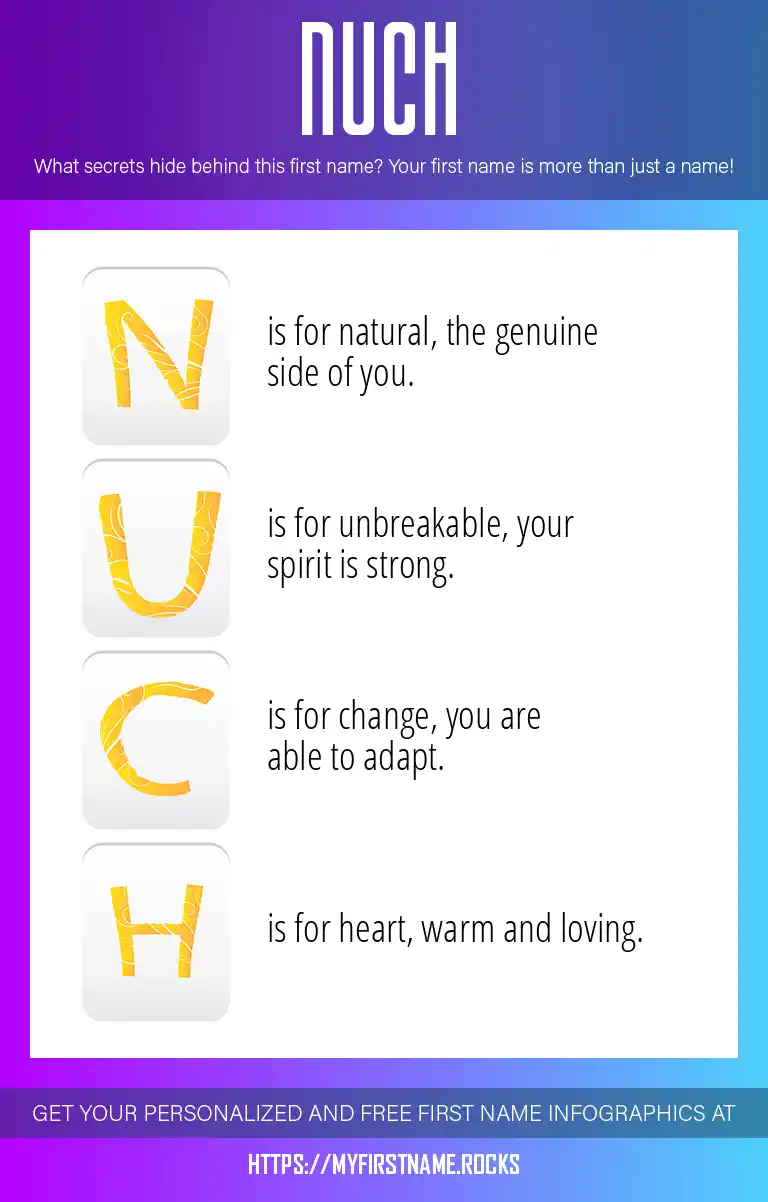 NUCH

What secrets hide behind this first name? Your first name is more than just a name!

N is for natural, the genuine side of you.

U is for unbreakable, your spirit is strong.

C is for change, you are able to adapt.

H is for heart, warm and loving.

GET YOUR PERSONALIZED AND FREE FIRST NAME INFOGRAPHICS AT

HTTPS://MYFIRSTNAME.ROCKS