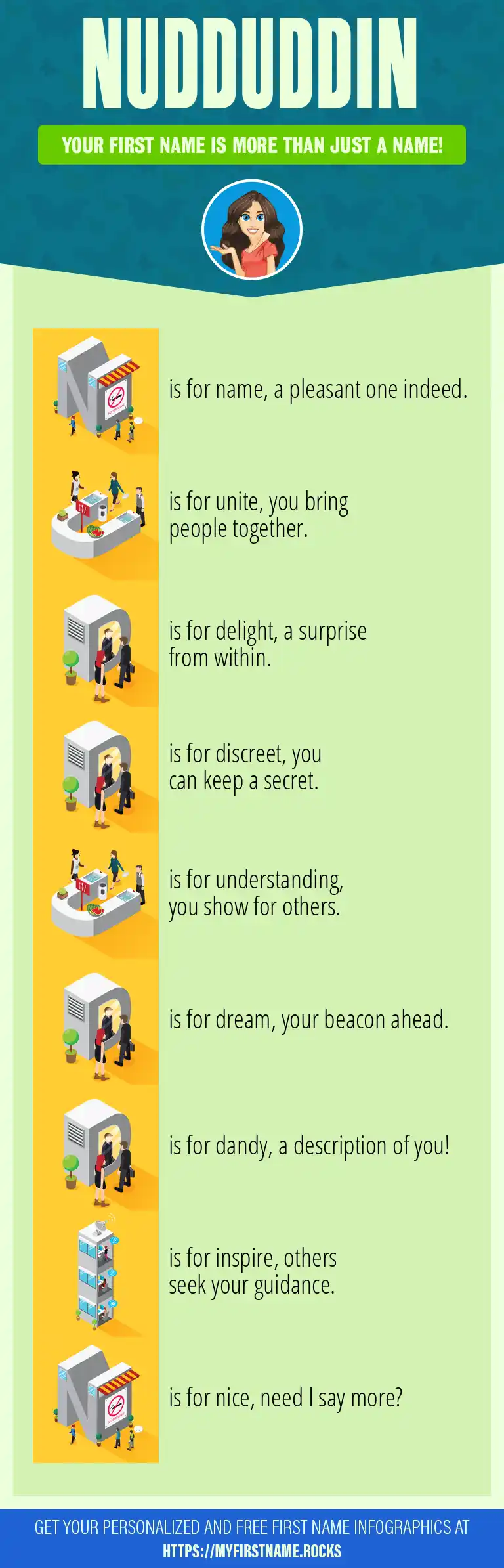 NUDDUDDIN

YOUR FIRST NAME IS MORE THAN JUST A NAME!

N is for name, a pleasant one indeed.

U is for unite, you bring people together.

D is for delight, a surprise from within.

D is for discreet, you can keep a secret.

U is for understanding, you show for others.

D is for dream, your beacon ahead.

D is for dandy, a description of you!

I is for inspire, others seek your guidance.

N is for nice, need I say more?

GET YOUR PERSONALIZED AND FREE FIRST NAME INFOGRAPHICS AT HTTPS://MYFIRSTNAME.ROCKS