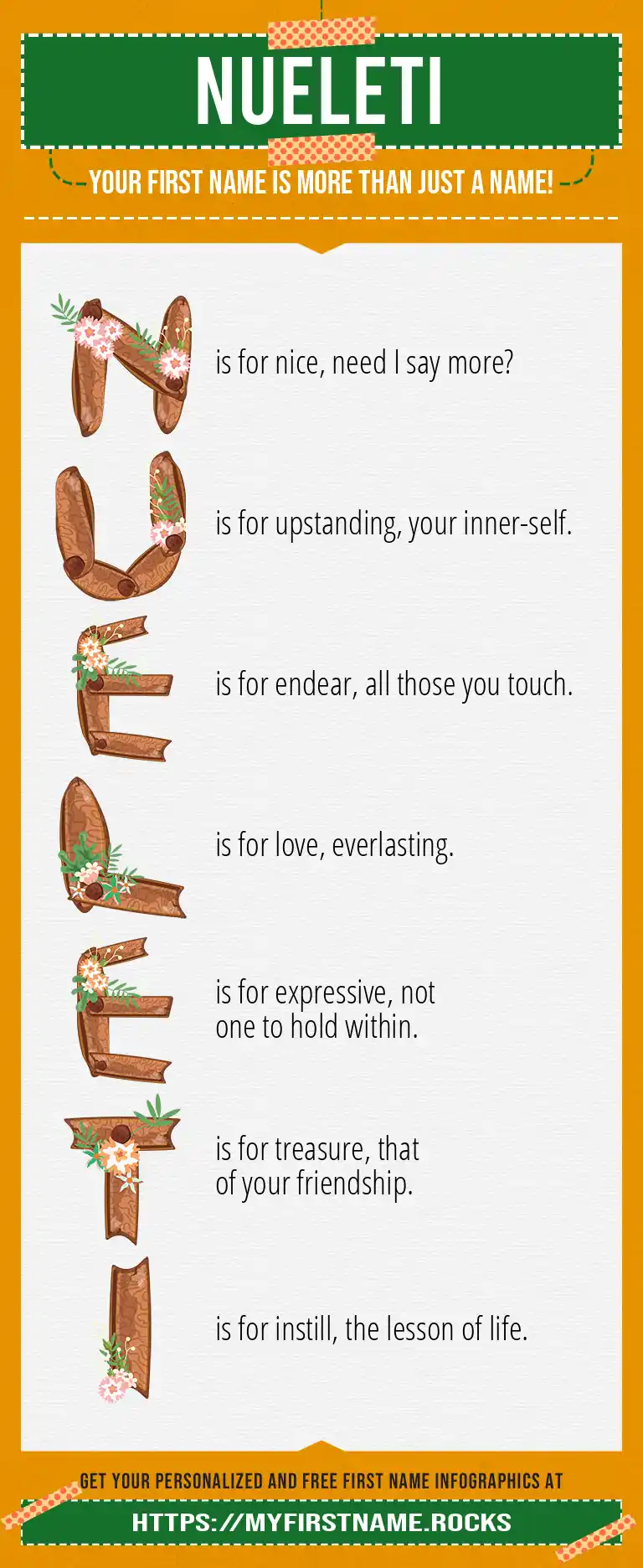 NUELETI

YOUR FIRST NAME IS MORE THAN JUST A NAME!

N is for nice, need I say more?

U is for upstanding, your inner-self.

E is for endear, all those you touch.

L is for love, everlasting.

E is for expressive, not one to hold within.

T is for treasure, that of your friendship.

I is for instill, the lesson of life.

GET YOUR PERSONALIZED AND FREE FIRST NAME INFOGRAPHICS AT

HTTPS://MYFIRSTNAME.ROCKS