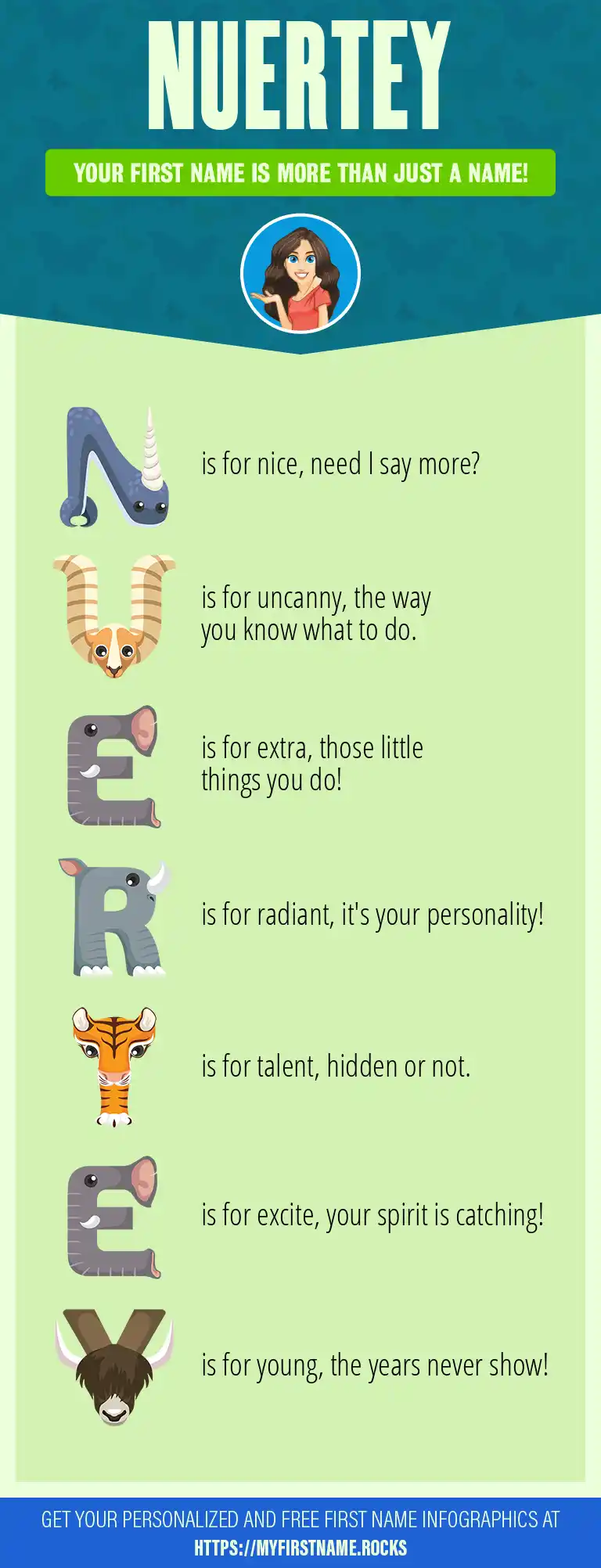 NUERTEY

YOUR FIRST NAME IS MORE THAN JUST A NAME!

N is for nice, need I say more?

U is for uncanny, the way you know what to do.

E is for extra, those little things you do!

R is for radiant, it's your personality!

T is for talent, hidden or not.

E is for excite, your spirit is catching!

Y is for young, the years never show!

GET YOUR PERSONALIZED AND FREE FIRST NAME INFOGRAPHICS AT HTTPS://MYFIRSTNAME.ROCKS