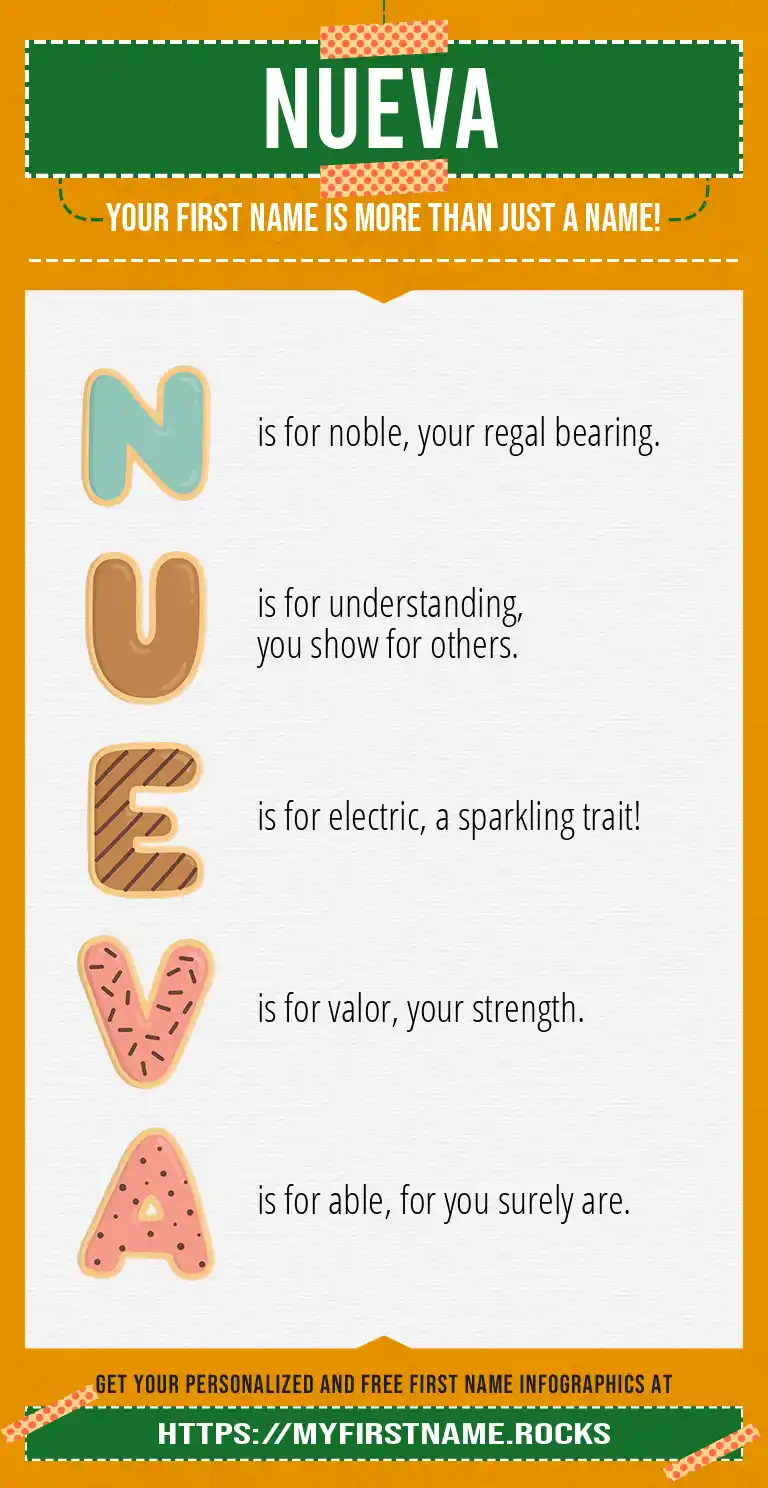 NUEVA

YOUR FIRST NAME IS MORE THAN JUST A NAME!

N is for noble, your regal bearing.

U is for understanding, you show for others.

E is for electric, a sparkling trait!

V is for valor, your strength.

A is for able, for you surely are.

GET YOUR PERSONALIZED AND FREE FIRST NAME INFOGRAPHICS AT

HTTPS://MYFIRSTNAME.ROCKS