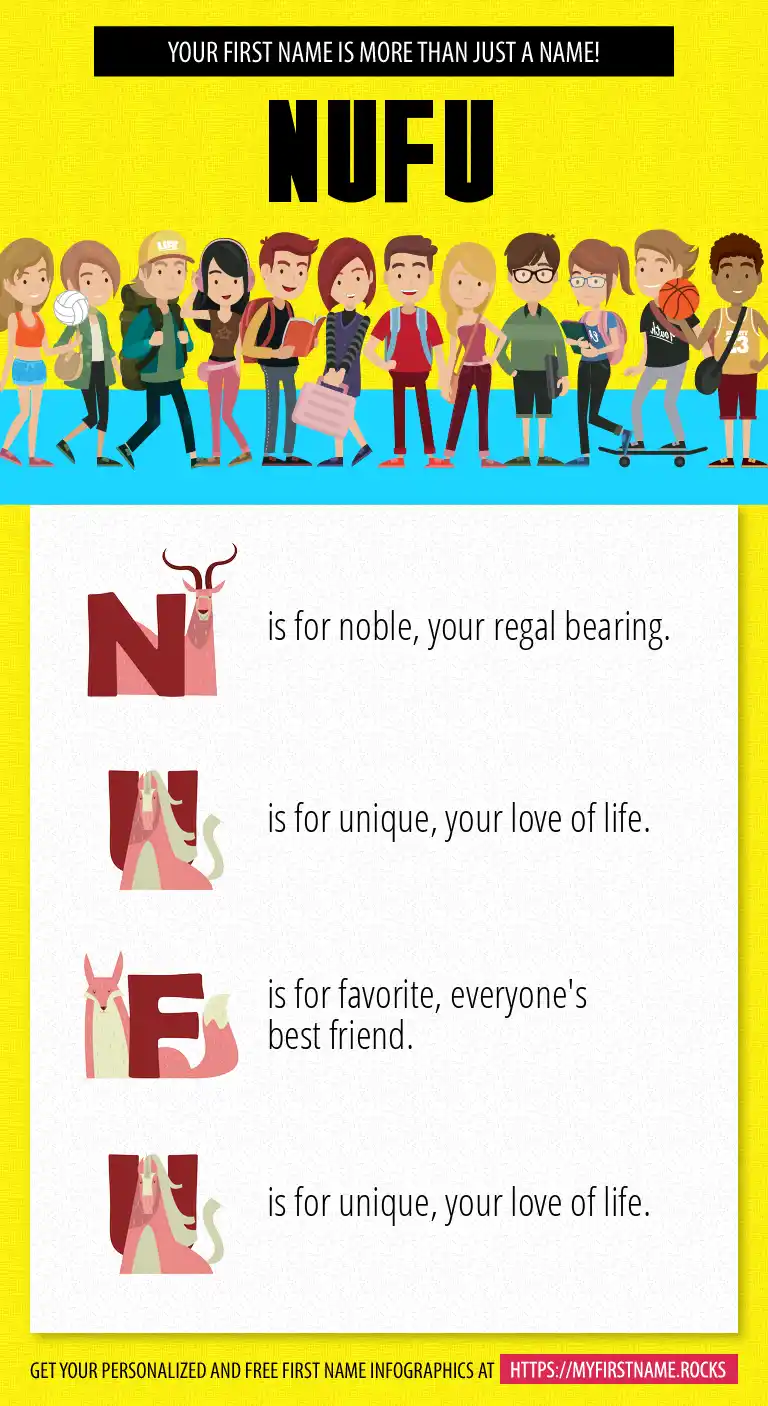 YOUR FIRST NAME IS MORE THAN JUST A NAME!

NUFU

N is for noble, your regal bearing.

U is for unique, your love of life.

F is for favorite, everyone's best friend.

U is for unique, your love of life.

GET YOUR PERSONALIZED AND FREE FIRST NAME INFOGRAPHICS AT HTTPS://MYFIRSTNAME.ROCKS