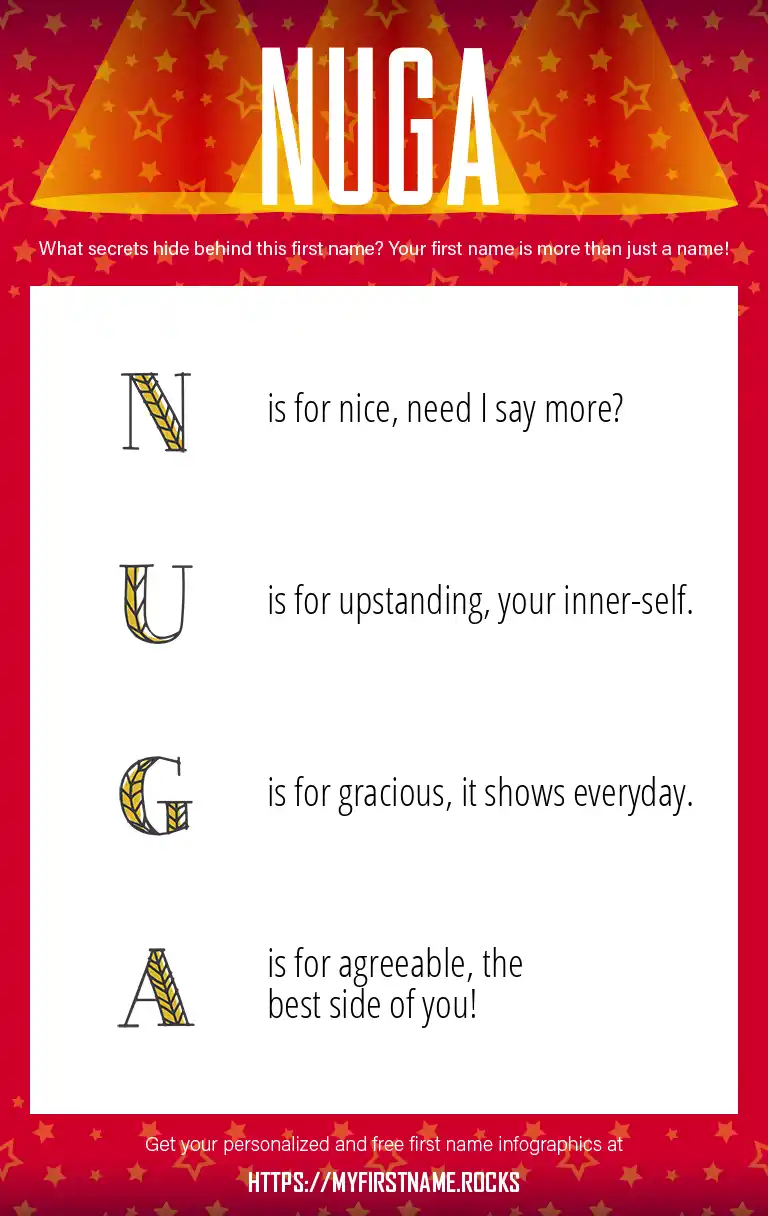 NUGA

What secrets hide behind this first name? Your first name is more than just a name!

N is for nice, need I say more?

U is for upstanding, your inner-self.

G is for gracious, it shows everyday.

A is for agreeable, the best side of you!

Get your personalized and free first name infographics at

HTTPS://MYFIRSTNAME.ROCKS