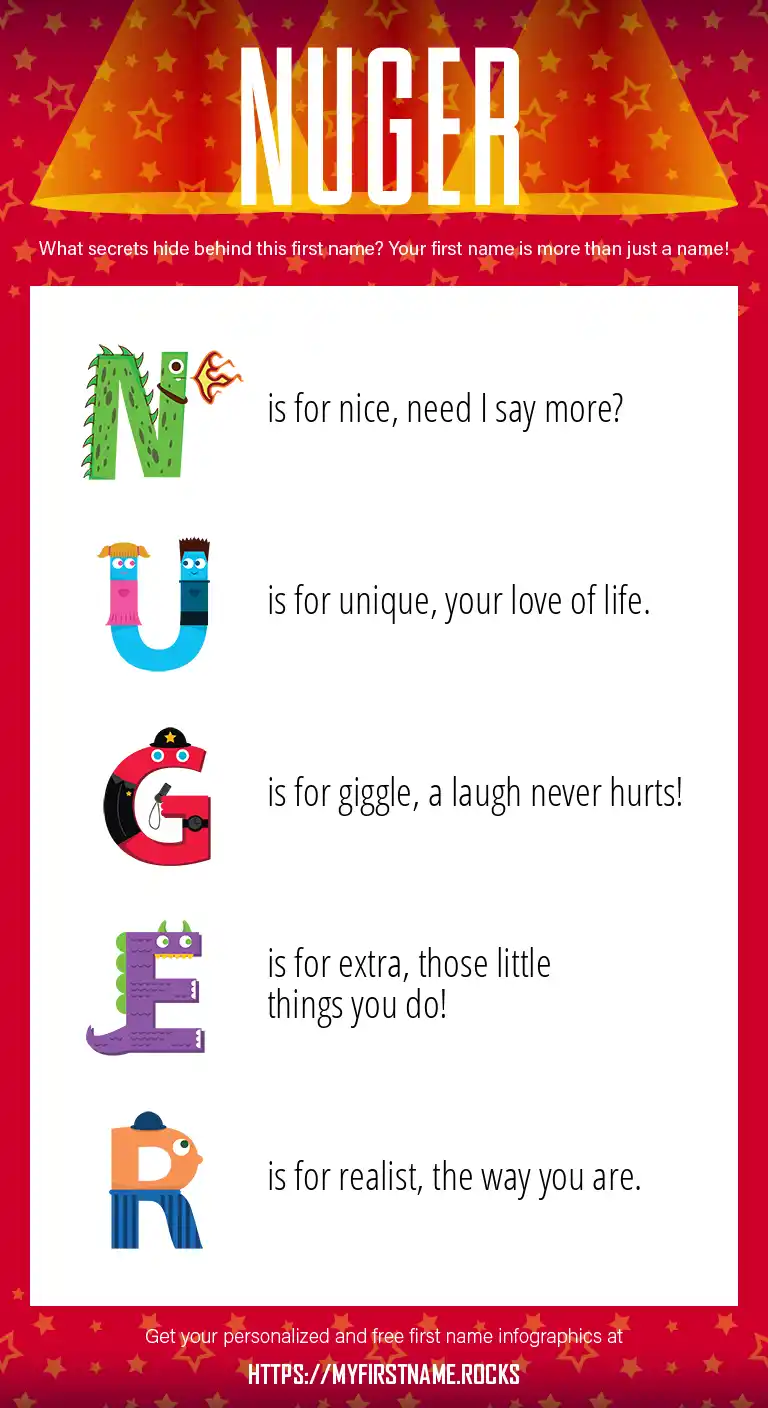 NUGER

What secrets hide behind this first name? Your first name is more than just a name!

N is for nice, need I say more?

U is for unique, your love of life.

G is for giggle, a laugh never hurts!

E is for extra, those little things you do!

R is for realist, the way you are.

Get your personalized and free first name infographics at

HTTPS://MYFIRSTNAME.ROCKS