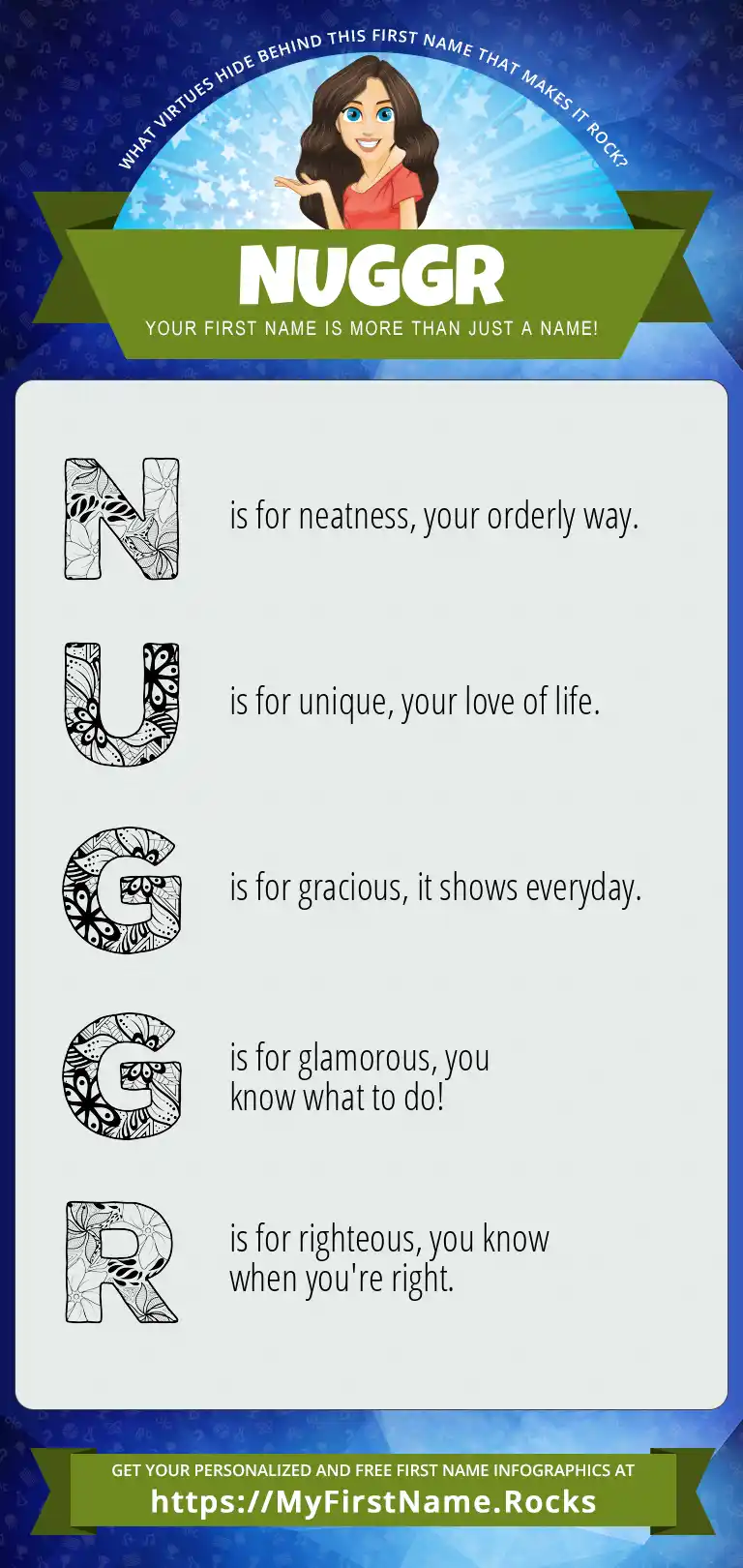 WHAT VIRTUES HIDE BEHIND THIS FIRST NAME THAT MAKES IT ROCK?

NUGGR

YOUR FIRST NAME IS MORE THAN JUST A NAME!

N is for neatness, your orderly way.

U is for unique, your love of life.

G is for gracious, it shows everyday.

G is for glamorous, you know what to do!

R is for righteous, you know when you're right.

GET YOUR PERSONALIZED AND FREE FIRST NAME INFOGRAPHICS AT

https://MyFirstName.Rocks